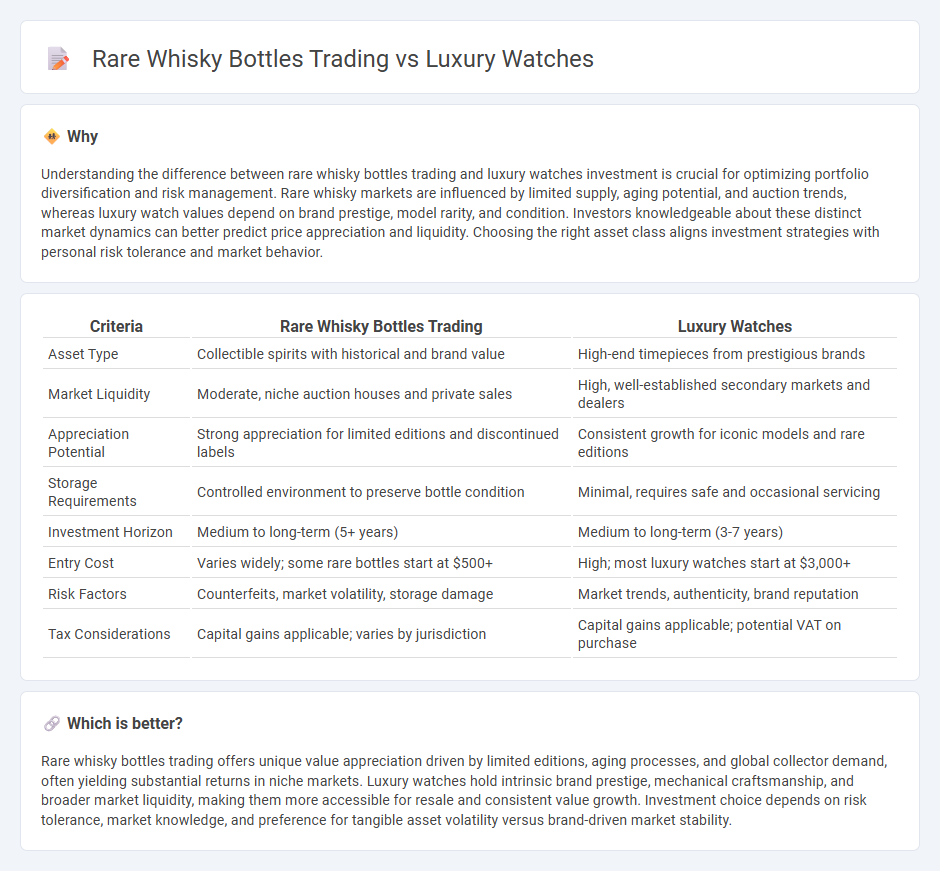 Rare Whisky Bottles Trading vs Luxury Watches

Why

Understanding the difference between rare whisky bottles trading and luxury watches investment is crucial for optimizing portfolio diversification and risk management. Rare whisky markets are influenced by limited supply, aging potential, and auction trends, whereas luxury watch values depend on brand prestige, model rarity, and condition. Investors knowledgeable about these distinct market dynamics can better predict price appreciation and liquidity. Choosing the right asset class aligns investment strategies with personal risk tolerance and market behavior.

| Criteria | Rare Whisky Bottles Trading | Luxury Watches |
|---|---|---|
| Asset Type | Collectible spirits with historical and brand value | High-end timepieces from prestigious brands |
| Market Liquidity | Moderate, niche auction houses and private sales | High, well-established secondary markets and dealers |
| Appreciation Potential | Strong appreciation for limited editions and discontinued labels | Consistent growth for iconic models and rare editions |
| Storage Requirements | Controlled environment to preserve bottle condition | Minimal, requires safe and occasional servicing |
| Investment Horizon | Medium to long-term (5+ years) | Medium to long-term (3-7 years) |
| Entry Cost | Varies widely; some rare bottles start at $500+ | High; most luxury watches start at $3,000+ |
| Risk Factors | Counterfeits, market volatility, storage damage | Market trends, authenticity, brand reputation |
| Tax Considerations | Capital gains applicable; varies by jurisdiction | Capital gains applicable; potential VAT on purchase |

Which is better?

Rare whisky bottles trading offers unique value appreciation driven by limited editions, aging processes, and global collector demand, often yielding substantial returns in niche markets. Luxury watches hold intrinsic brand prestige, mechanical craftsmanship, and broader market liquidity, making them more accessible for resale and consistent value growth. Investment choice depends on risk tolerance, market knowledge, and preference for tangible asset volatility versus brand-driven market stability.