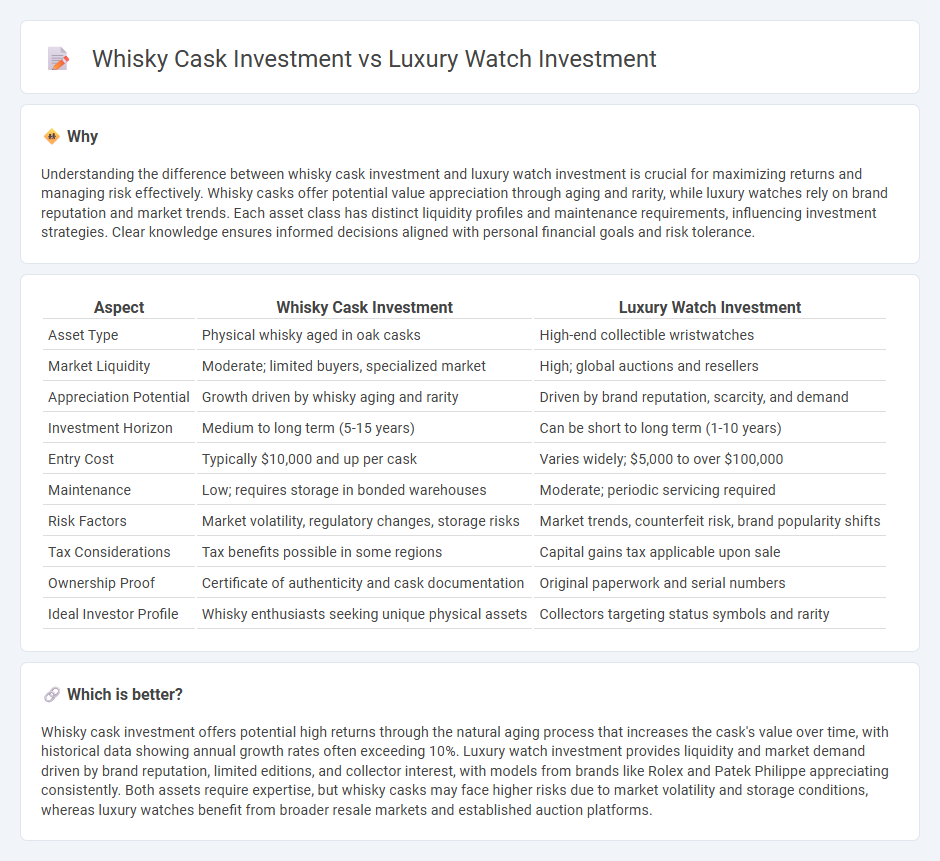 Whisky Cask Investment vs Luxury Watch Investment

Why

Understanding the difference between whisky cask investment and luxury watch investment is crucial for maximizing returns and managing risk effectively. Whisky casks offer potential value appreciation through aging and rarity, while luxury watches rely on brand reputation and market trends. Each asset class has distinct liquidity profiles and maintenance requirements, influencing investment strategies. Clear knowledge ensures informed decisions aligned with personal financial goals and risk tolerance.

| Aspect | Whisky Cask Investment | Luxury Watch Investment |
|---|---|---|
| Asset Type | Physical whisky aged in oak casks | High-end collectible wristwatches |
| Market Liquidity | Moderate; limited buyers, specialized market | High; global auctions and resellers |
| Appreciation Potential | Growth driven by whisky aging and rarity | Driven by brand reputation, scarcity, and demand |
| Investment Horizon | Medium to long term (5-15 years) | Can be short to long term (1-10 years) |
| Entry Cost | Typically $10,000 and up per cask | Varies widely; $5,000 to over $100,000 |
| Maintenance | Low; requires storage in bonded warehouses | Moderate; periodic servicing required |
| Risk Factors | Market volatility, regulatory changes, storage risks | Market trends, counterfeit risk, brand popularity shifts |
| Tax Considerations | Tax benefits possible in some regions | Capital gains tax applicable upon sale |
| Ownership Proof | Certificate of authenticity and cask documentation | Original paperwork and serial numbers |
| Ideal Investor Profile | Whisky enthusiasts seeking unique physical assets | Collectors targeting status symbols and rarity |

Which is better?

Whisky cask investment offers potential high returns through the natural aging process that increases the cask's value over time, with historical data showing annual growth rates often exceeding 10%. Luxury watch investment provides liquidity and market demand driven by brand reputation, limited editions, and collector interest, with models from brands like Rolex and Patek Philippe appreciating consistently. Both assets require expertise, but whisky casks may face higher risks due to market volatility and storage conditions, whereas luxury watches benefit from broader resale markets and established auction platforms.