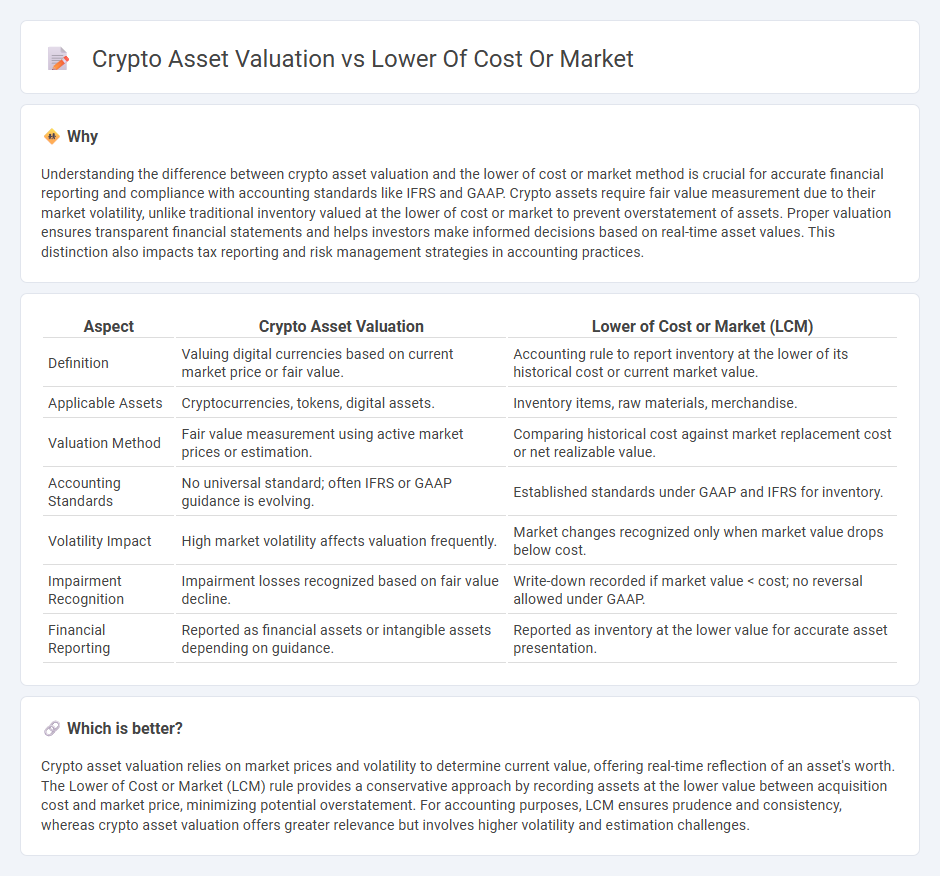 Crypto Asset Valuation vs Lower Of Cost Or Market

Why

Understanding the difference between crypto asset valuation and the lower of cost or market method is crucial for accurate financial reporting and compliance with accounting standards like IFRS and GAAP. Crypto assets require fair value measurement due to their market volatility, unlike traditional inventory valued at the lower of cost or market to prevent overstatement of assets. Proper valuation ensures transparent financial statements and helps investors make informed decisions based on real-time asset values. This distinction also impacts tax reporting and risk management strategies in accounting practices.

| Aspect | Crypto Asset Valuation | Lower of Cost or Market (LCM) |
|---|---|---|
| Definition | Valuing digital currencies based on current market price or fair value. | Accounting rule to report inventory at the lower of its historical cost or current market value. |
| Applicable Assets | Cryptocurrencies, tokens, digital assets. | Inventory items, raw materials, merchandise. |
| Valuation Method | Fair value measurement using active market prices or estimation. | Comparing historical cost against market replacement cost or net realizable value. |
| Accounting Standards | No universal standard; often IFRS or GAAP guidance is evolving. | Established standards under GAAP and IFRS for inventory. |
| Volatility Impact | High market volatility affects valuation frequently. | Market changes recognized only when market value drops below cost. |
| Impairment Recognition | Impairment losses recognized based on fair value decline. | Write-down recorded if market value < cost; no reversal allowed under GAAP. |
| Financial Reporting | Reported as financial assets or intangible assets depending on guidance. | Reported as inventory at the lower value for accurate asset presentation. |

Which is better?

Crypto asset valuation relies on market prices and volatility to determine current value, offering real-time reflection of an asset's worth. The Lower of Cost or Market (LCM) rule provides a conservative approach by recording assets at the lower value between acquisition cost and market price, minimizing potential overstatement. For accounting purposes, LCM ensures prudence and consistency, whereas crypto asset valuation offers greater relevance but involves higher volatility and estimation challenges.