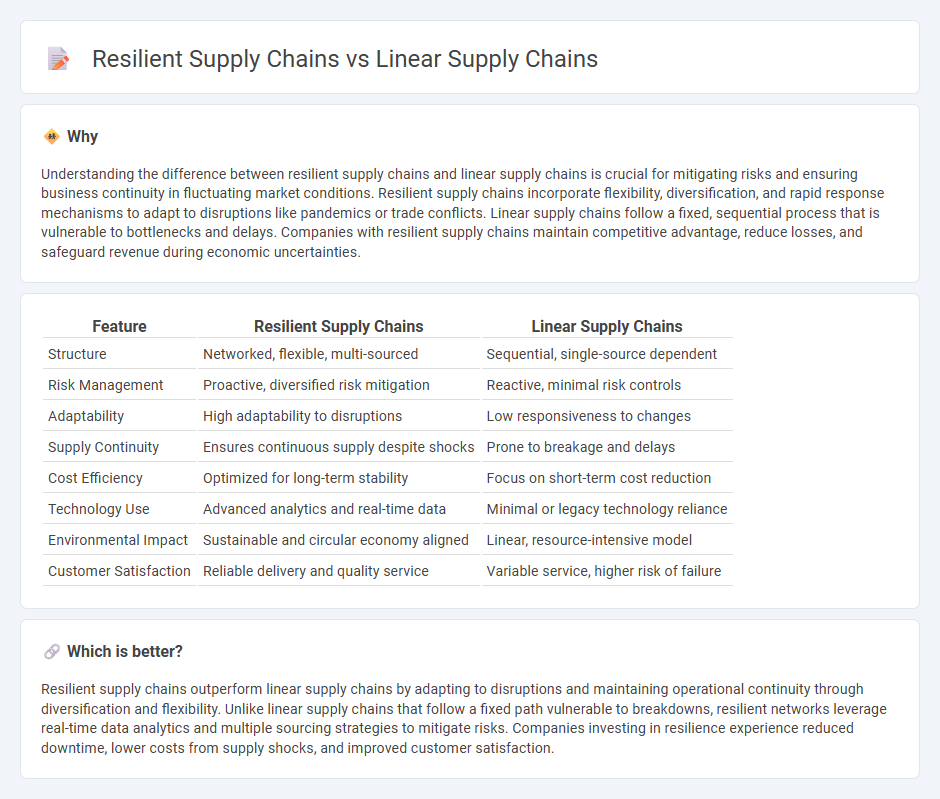 Resilient Supply Chains vs Linear Supply Chains

Why

Understanding the difference between resilient supply chains and linear supply chains is crucial for mitigating risks and ensuring business continuity in fluctuating market conditions. Resilient supply chains incorporate flexibility, diversification, and rapid response mechanisms to adapt to disruptions like pandemics or trade conflicts. Linear supply chains follow a fixed, sequential process that is vulnerable to bottlenecks and delays. Companies with resilient supply chains maintain competitive advantage, reduce losses, and safeguard revenue during economic uncertainties.

| Feature | Resilient Supply Chains | Linear Supply Chains |
|---|---|---|
| Structure | Networked, flexible, multi-sourced | Sequential, single-source dependent |
| Risk Management | Proactive, diversified risk mitigation | Reactive, minimal risk controls |
| Adaptability | High adaptability to disruptions | Low responsiveness to changes |
| Supply Continuity | Ensures continuous supply despite shocks | Prone to breakage and delays |
| Cost Efficiency | Optimized for long-term stability | Focus on short-term cost reduction |
| Technology Use | Advanced analytics and real-time data | Minimal or legacy technology reliance |
| Environmental Impact | Sustainable and circular economy aligned | Linear, resource-intensive model |
| Customer Satisfaction | Reliable delivery and quality service | Variable service, higher risk of failure |

Which is better?

Resilient supply chains outperform linear supply chains by adapting to disruptions and maintaining operational continuity through diversification and flexibility. Unlike linear supply chains that follow a fixed path vulnerable to breakdowns, resilient networks leverage real-time data analytics and multiple sourcing strategies to mitigate risks. Companies investing in resilience experience reduced downtime, lower costs from supply shocks, and improved customer satisfaction.