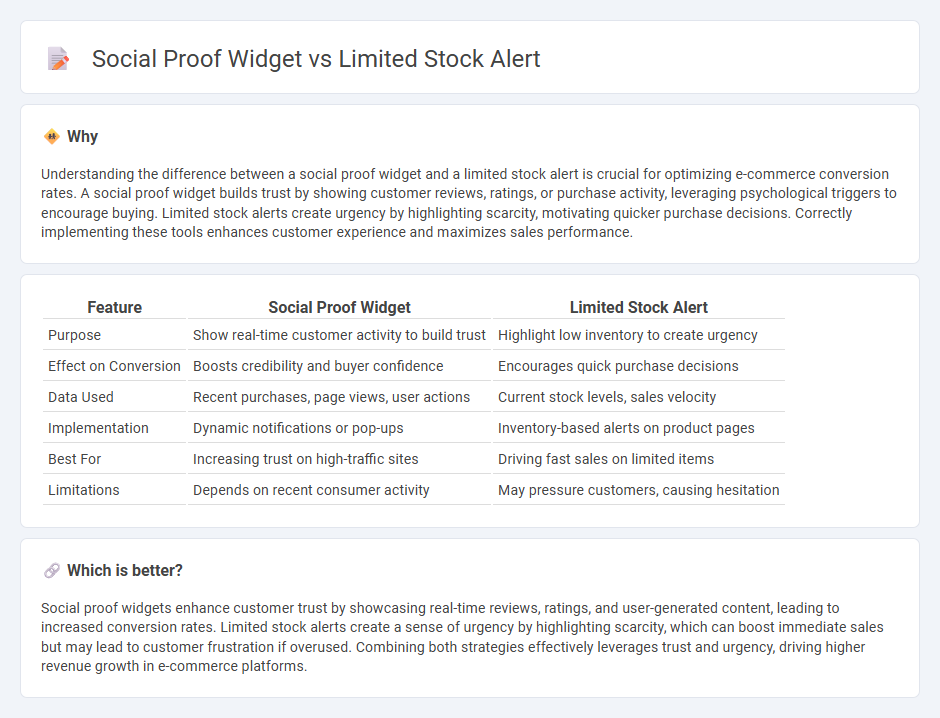 Social Proof Widget vs Limited Stock Alert

Why

Understanding the difference between a social proof widget and a limited stock alert is crucial for optimizing e-commerce conversion rates. A social proof widget builds trust by showing customer reviews, ratings, or purchase activity, leveraging psychological triggers to encourage buying. Limited stock alerts create urgency by highlighting scarcity, motivating quicker purchase decisions. Correctly implementing these tools enhances customer experience and maximizes sales performance.

| Feature | Social Proof Widget | Limited Stock Alert |
|---|---|---|
| Purpose | Show real-time customer activity to build trust | Highlight low inventory to create urgency |
| Effect on Conversion | Boosts credibility and buyer confidence | Encourages quick purchase decisions |
| Data Used | Recent purchases, page views, user actions | Current stock levels, sales velocity |
| Implementation | Dynamic notifications or pop-ups | Inventory-based alerts on product pages |
| Best For | Increasing trust on high-traffic sites | Driving fast sales on limited items |
| Limitations | Depends on recent consumer activity | May pressure customers, causing hesitation |

Which is better?

Social proof widgets enhance customer trust by showcasing real-time reviews, ratings, and user-generated content, leading to increased conversion rates. Limited stock alerts create a sense of urgency by highlighting scarcity, which can boost immediate sales but may lead to customer frustration if overused. Combining both strategies effectively leverages trust and urgency, driving higher revenue growth in e-commerce platforms.