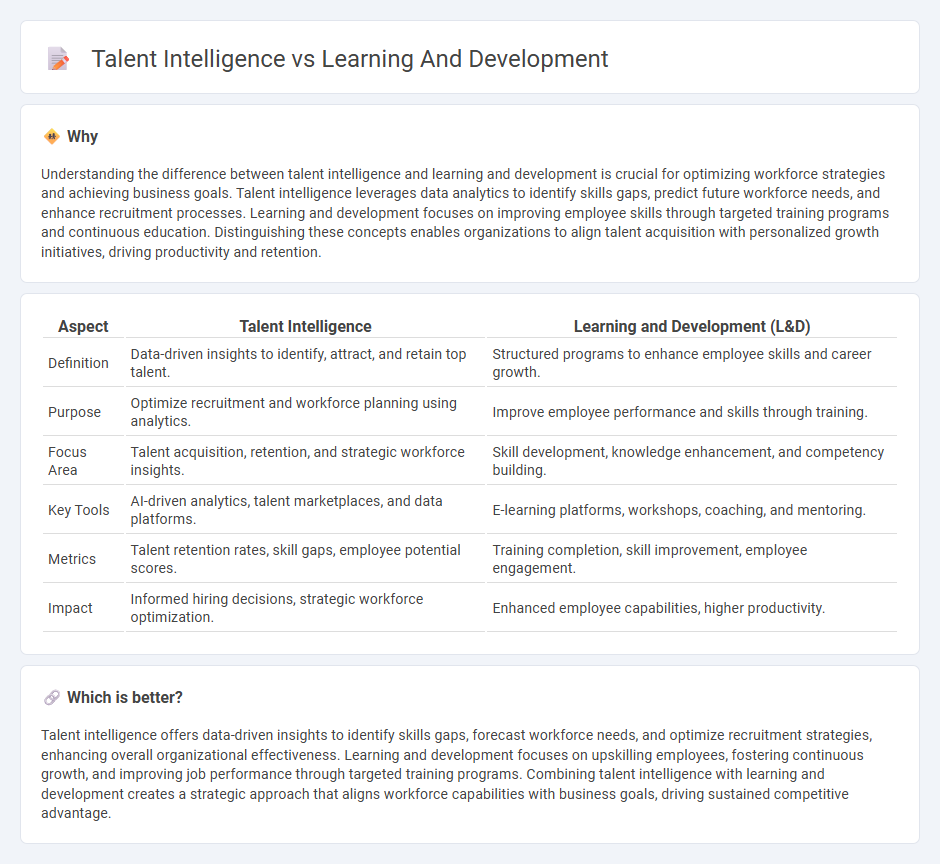 Talent Intelligence vs Learning And Development

Why

Understanding the difference between talent intelligence and learning and development is crucial for optimizing workforce strategies and achieving business goals. Talent intelligence leverages data analytics to identify skills gaps, predict future workforce needs, and enhance recruitment processes. Learning and development focuses on improving employee skills through targeted training programs and continuous education. Distinguishing these concepts enables organizations to align talent acquisition with personalized growth initiatives, driving productivity and retention.

| Aspect | Talent Intelligence | Learning and Development (L&D) |
|---|---|---|
| Definition | Data-driven insights to identify, attract, and retain top talent. | Structured programs to enhance employee skills and career growth. |
| Purpose | Optimize recruitment and workforce planning using analytics. | Improve employee performance and skills through training. |
| Focus Area | Talent acquisition, retention, and strategic workforce insights. | Skill development, knowledge enhancement, and competency building. |
| Key Tools | AI-driven analytics, talent marketplaces, and data platforms. | E-learning platforms, workshops, coaching, and mentoring. |
| Metrics | Talent retention rates, skill gaps, employee potential scores. | Training completion, skill improvement, employee engagement. |
| Impact | Informed hiring decisions, strategic workforce optimization. | Enhanced employee capabilities, higher productivity. |

Which is better?

Talent intelligence offers data-driven insights to identify skills gaps, forecast workforce needs, and optimize recruitment strategies, enhancing overall organizational effectiveness. Learning and development focuses on upskilling employees, fostering continuous growth, and improving job performance through targeted training programs. Combining talent intelligence with learning and development creates a strategic approach that aligns workforce capabilities with business goals, driving sustained competitive advantage.