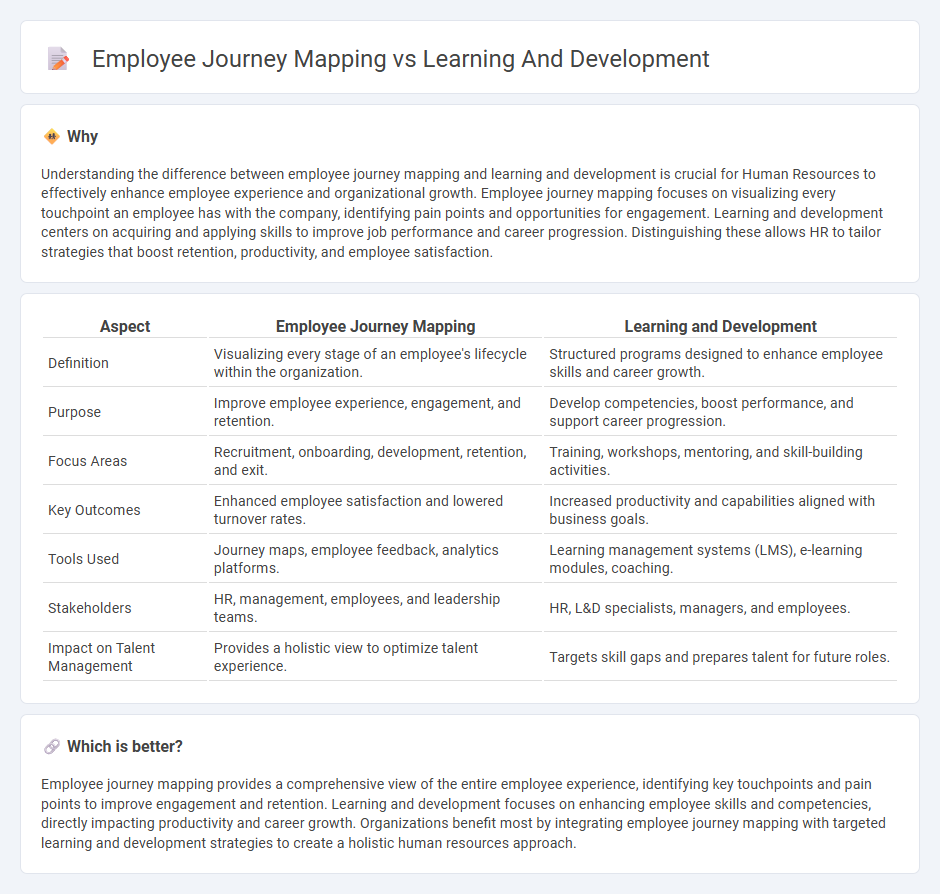 Employee Journey Mapping vs Learning And Development

Why

Understanding the difference between employee journey mapping and learning and development is crucial for Human Resources to effectively enhance employee experience and organizational growth. Employee journey mapping focuses on visualizing every touchpoint an employee has with the company, identifying pain points and opportunities for engagement. Learning and development centers on acquiring and applying skills to improve job performance and career progression. Distinguishing these allows HR to tailor strategies that boost retention, productivity, and employee satisfaction.

| Aspect | Employee Journey Mapping | Learning and Development |
|---|---|---|
| Definition | Visualizing every stage of an employee's lifecycle within the organization. | Structured programs designed to enhance employee skills and career growth. |
| Purpose | Improve employee experience, engagement, and retention. | Develop competencies, boost performance, and support career progression. |
| Focus Areas | Recruitment, onboarding, development, retention, and exit. | Training, workshops, mentoring, and skill-building activities. |
| Key Outcomes | Enhanced employee satisfaction and lowered turnover rates. | Increased productivity and capabilities aligned with business goals. |
| Tools Used | Journey maps, employee feedback, analytics platforms. | Learning management systems (LMS), e-learning modules, coaching. |
| Stakeholders | HR, management, employees, and leadership teams. | HR, L&D specialists, managers, and employees. |
| Impact on Talent Management | Provides a holistic view to optimize talent experience. | Targets skill gaps and prepares talent for future roles. |

Which is better?

Employee journey mapping provides a comprehensive view of the entire employee experience, identifying key touchpoints and pain points to improve engagement and retention. Learning and development focuses on enhancing employee skills and competencies, directly impacting productivity and career growth. Organizations benefit most by integrating employee journey mapping with targeted learning and development strategies to create a holistic human resources approach.