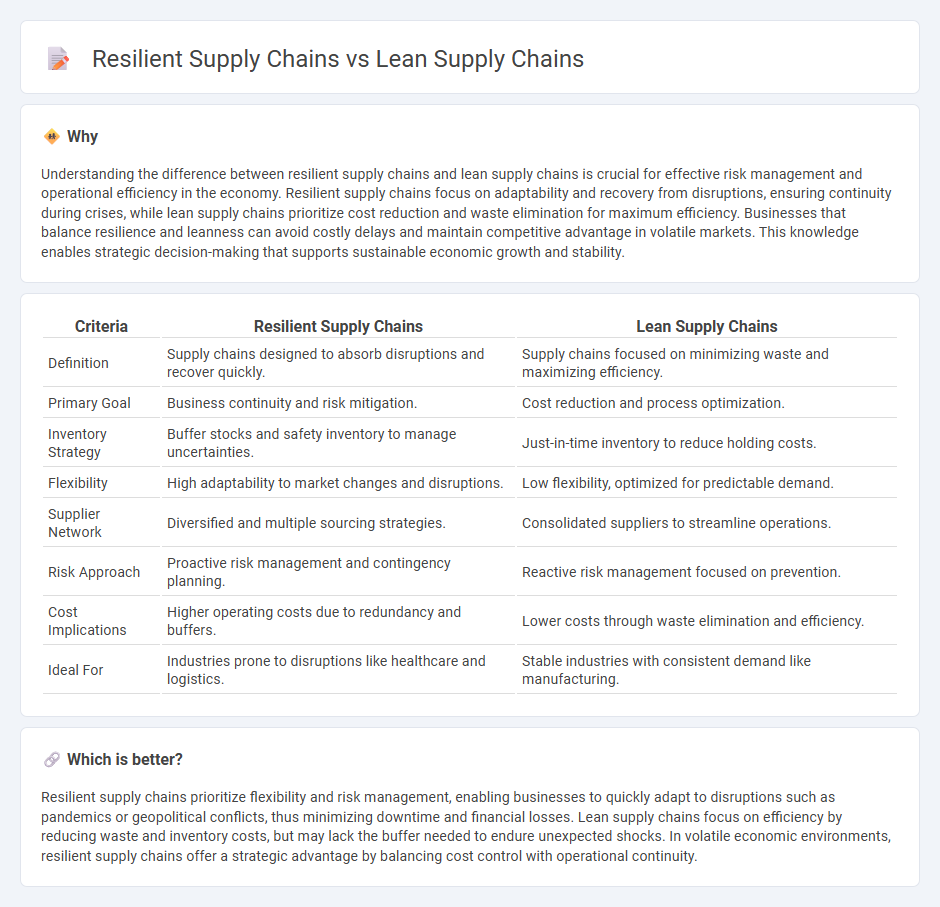 Resilient Supply Chains vs Lean Supply Chains

Why

Understanding the difference between resilient supply chains and lean supply chains is crucial for effective risk management and operational efficiency in the economy. Resilient supply chains focus on adaptability and recovery from disruptions, ensuring continuity during crises, while lean supply chains prioritize cost reduction and waste elimination for maximum efficiency. Businesses that balance resilience and leanness can avoid costly delays and maintain competitive advantage in volatile markets. This knowledge enables strategic decision-making that supports sustainable economic growth and stability.

| Criteria | Resilient Supply Chains | Lean Supply Chains |
|---|---|---|
| Definition | Supply chains designed to absorb disruptions and recover quickly. | Supply chains focused on minimizing waste and maximizing efficiency. |
| Primary Goal | Business continuity and risk mitigation. | Cost reduction and process optimization. |
| Inventory Strategy | Buffer stocks and safety inventory to manage uncertainties. | Just-in-time inventory to reduce holding costs. |
| Flexibility | High adaptability to market changes and disruptions. | Low flexibility, optimized for predictable demand. |
| Supplier Network | Diversified and multiple sourcing strategies. | Consolidated suppliers to streamline operations. |
| Risk Approach | Proactive risk management and contingency planning. | Reactive risk management focused on prevention. |
| Cost Implications | Higher operating costs due to redundancy and buffers. | Lower costs through waste elimination and efficiency. |
| Ideal For | Industries prone to disruptions like healthcare and logistics. | Stable industries with consistent demand like manufacturing. |

Which is better?

Resilient supply chains prioritize flexibility and risk management, enabling businesses to quickly adapt to disruptions such as pandemics or geopolitical conflicts, thus minimizing downtime and financial losses. Lean supply chains focus on efficiency by reducing waste and inventory costs, but may lack the buffer needed to endure unexpected shocks. In volatile economic environments, resilient supply chains offer a strategic advantage by balancing cost control with operational continuity.