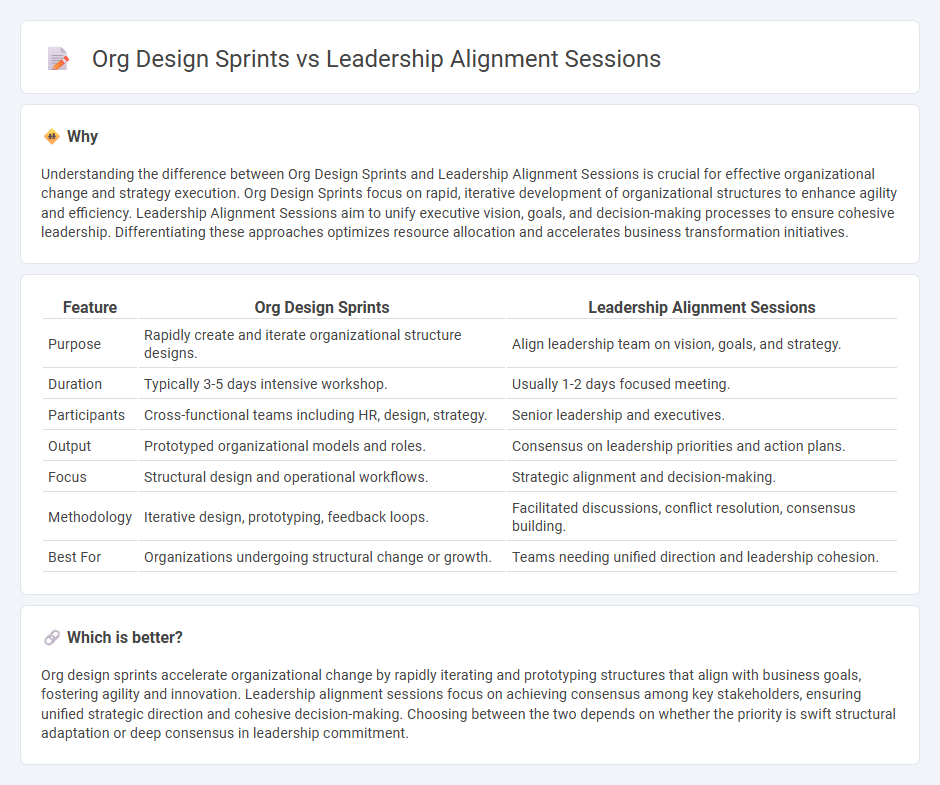 Org Design Sprints vs Leadership Alignment Sessions

Why

Understanding the difference between Org Design Sprints and Leadership Alignment Sessions is crucial for effective organizational change and strategy execution. Org Design Sprints focus on rapid, iterative development of organizational structures to enhance agility and efficiency. Leadership Alignment Sessions aim to unify executive vision, goals, and decision-making processes to ensure cohesive leadership. Differentiating these approaches optimizes resource allocation and accelerates business transformation initiatives.

| Feature | Org Design Sprints | Leadership Alignment Sessions |
|---|---|---|
| Purpose | Rapidly create and iterate organizational structure designs. | Align leadership team on vision, goals, and strategy. |
| Duration | Typically 3-5 days intensive workshop. | Usually 1-2 days focused meeting. |
| Participants | Cross-functional teams including HR, design, strategy. | Senior leadership and executives. |
| Output | Prototyped organizational models and roles. | Consensus on leadership priorities and action plans. |
| Focus | Structural design and operational workflows. | Strategic alignment and decision-making. |
| Methodology | Iterative design, prototyping, feedback loops. | Facilitated discussions, conflict resolution, consensus building. |
| Best For | Organizations undergoing structural change or growth. | Teams needing unified direction and leadership cohesion. |

Which is better?

Org design sprints accelerate organizational change by rapidly iterating and prototyping structures that align with business goals, fostering agility and innovation. Leadership alignment sessions focus on achieving consensus among key stakeholders, ensuring unified strategic direction and cohesive decision-making. Choosing between the two depends on whether the priority is swift structural adaptation or deep consensus in leadership commitment.