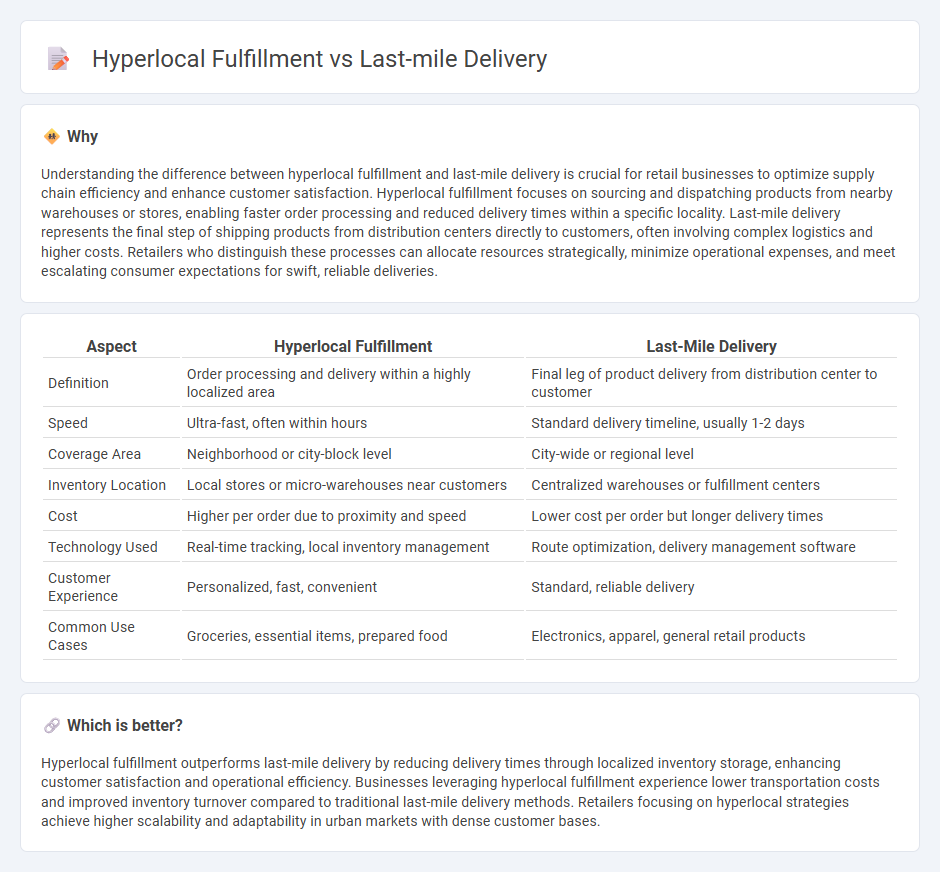 Hyperlocal Fulfillment vs Last-mile Delivery

Why

Understanding the difference between hyperlocal fulfillment and last-mile delivery is crucial for retail businesses to optimize supply chain efficiency and enhance customer satisfaction. Hyperlocal fulfillment focuses on sourcing and dispatching products from nearby warehouses or stores, enabling faster order processing and reduced delivery times within a specific locality. Last-mile delivery represents the final step of shipping products from distribution centers directly to customers, often involving complex logistics and higher costs. Retailers who distinguish these processes can allocate resources strategically, minimize operational expenses, and meet escalating consumer expectations for swift, reliable deliveries.

| Aspect | Hyperlocal Fulfillment | Last-Mile Delivery |
|---|---|---|
| Definition | Order processing and delivery within a highly localized area | Final leg of product delivery from distribution center to customer |
| Speed | Ultra-fast, often within hours | Standard delivery timeline, usually 1-2 days |
| Coverage Area | Neighborhood or city-block level | City-wide or regional level |
| Inventory Location | Local stores or micro-warehouses near customers | Centralized warehouses or fulfillment centers |
| Cost | Higher per order due to proximity and speed | Lower cost per order but longer delivery times |
| Technology Used | Real-time tracking, local inventory management | Route optimization, delivery management software |
| Customer Experience | Personalized, fast, convenient | Standard, reliable delivery |
| Common Use Cases | Groceries, essential items, prepared food | Electronics, apparel, general retail products |

Which is better?

Hyperlocal fulfillment outperforms last-mile delivery by reducing delivery times through localized inventory storage, enhancing customer satisfaction and operational efficiency. Businesses leveraging hyperlocal fulfillment experience lower transportation costs and improved inventory turnover compared to traditional last-mile delivery methods. Retailers focusing on hyperlocal strategies achieve higher scalability and adaptability in urban markets with dense customer bases.