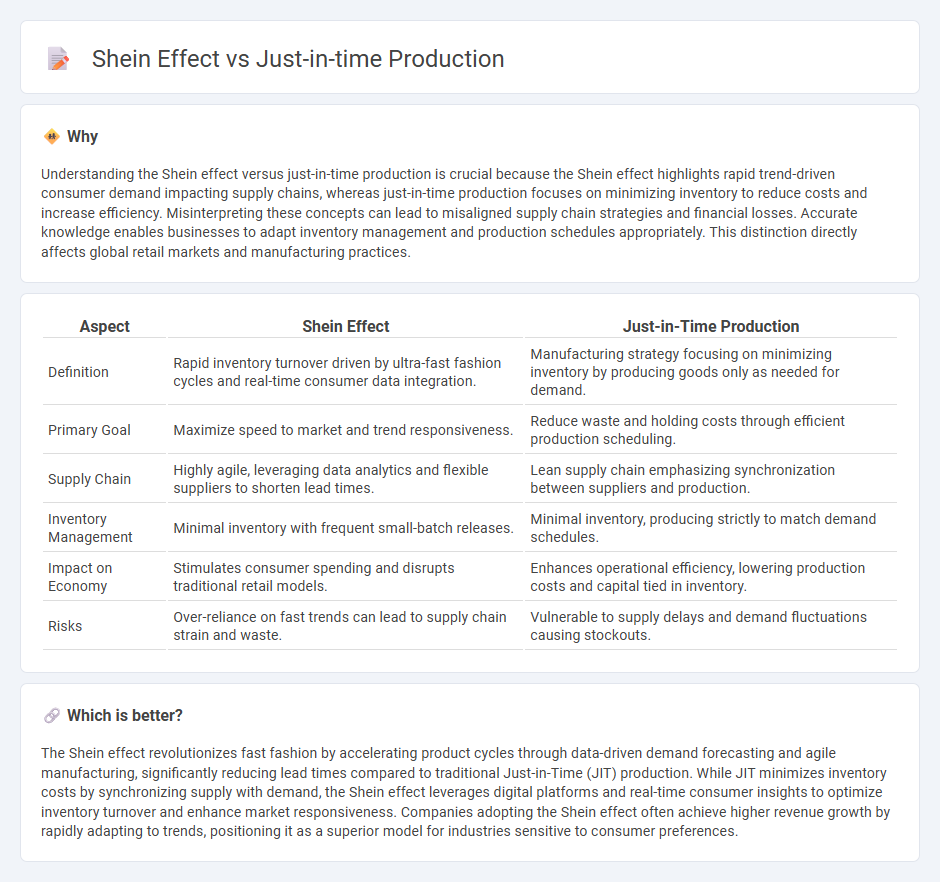 Shein Effect vs Just-in-time Production

Why

Understanding the Shein effect versus just-in-time production is crucial because the Shein effect highlights rapid trend-driven consumer demand impacting supply chains, whereas just-in-time production focuses on minimizing inventory to reduce costs and increase efficiency. Misinterpreting these concepts can lead to misaligned supply chain strategies and financial losses. Accurate knowledge enables businesses to adapt inventory management and production schedules appropriately. This distinction directly affects global retail markets and manufacturing practices.

| Aspect | Shein Effect | Just-in-Time Production |
|---|---|---|
| Definition | Rapid inventory turnover driven by ultra-fast fashion cycles and real-time consumer data integration. | Manufacturing strategy focusing on minimizing inventory by producing goods only as needed for demand. |
| Primary Goal | Maximize speed to market and trend responsiveness. | Reduce waste and holding costs through efficient production scheduling. |
| Supply Chain | Highly agile, leveraging data analytics and flexible suppliers to shorten lead times. | Lean supply chain emphasizing synchronization between suppliers and production. |
| Inventory Management | Minimal inventory with frequent small-batch releases. | Minimal inventory, producing strictly to match demand schedules. |
| Impact on Economy | Stimulates consumer spending and disrupts traditional retail models. | Enhances operational efficiency, lowering production costs and capital tied in inventory. |
| Risks | Over-reliance on fast trends can lead to supply chain strain and waste. | Vulnerable to supply delays and demand fluctuations causing stockouts. |

Which is better?

The Shein effect revolutionizes fast fashion by accelerating product cycles through data-driven demand forecasting and agile manufacturing, significantly reducing lead times compared to traditional Just-in-Time (JIT) production. While JIT minimizes inventory costs by synchronizing supply with demand, the Shein effect leverages digital platforms and real-time consumer insights to optimize inventory turnover and enhance market responsiveness. Companies adopting the Shein effect often achieve higher revenue growth by rapidly adapting to trends, positioning it as a superior model for industries sensitive to consumer preferences.