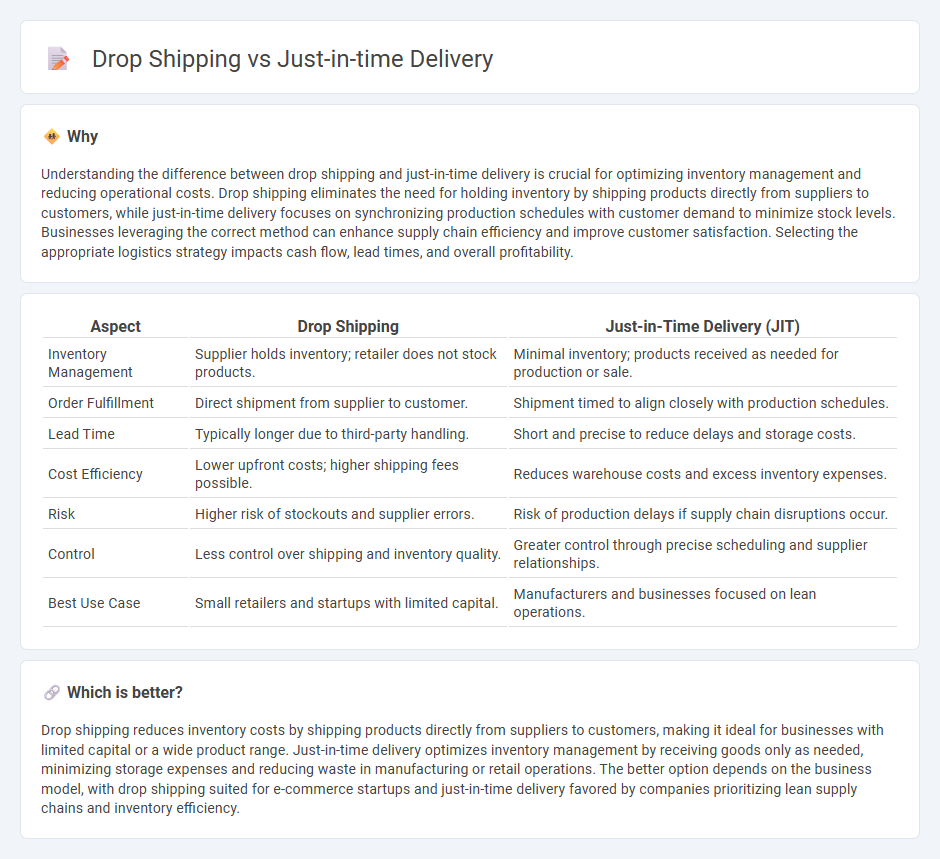 Drop Shipping vs Just-in-time Delivery

Why

Understanding the difference between drop shipping and just-in-time delivery is crucial for optimizing inventory management and reducing operational costs. Drop shipping eliminates the need for holding inventory by shipping products directly from suppliers to customers, while just-in-time delivery focuses on synchronizing production schedules with customer demand to minimize stock levels. Businesses leveraging the correct method can enhance supply chain efficiency and improve customer satisfaction. Selecting the appropriate logistics strategy impacts cash flow, lead times, and overall profitability.

| Aspect | Drop Shipping | Just-in-Time Delivery (JIT) |
|---|---|---|
| Inventory Management | Supplier holds inventory; retailer does not stock products. | Minimal inventory; products received as needed for production or sale. |
| Order Fulfillment | Direct shipment from supplier to customer. | Shipment timed to align closely with production schedules. |
| Lead Time | Typically longer due to third-party handling. | Short and precise to reduce delays and storage costs. |
| Cost Efficiency | Lower upfront costs; higher shipping fees possible. | Reduces warehouse costs and excess inventory expenses. |
| Risk | Higher risk of stockouts and supplier errors. | Risk of production delays if supply chain disruptions occur. |
| Control | Less control over shipping and inventory quality. | Greater control through precise scheduling and supplier relationships. |
| Best Use Case | Small retailers and startups with limited capital. | Manufacturers and businesses focused on lean operations. |

Which is better?

Drop shipping reduces inventory costs by shipping products directly from suppliers to customers, making it ideal for businesses with limited capital or a wide product range. Just-in-time delivery optimizes inventory management by receiving goods only as needed, minimizing storage expenses and reducing waste in manufacturing or retail operations. The better option depends on the business model, with drop shipping suited for e-commerce startups and just-in-time delivery favored by companies prioritizing lean supply chains and inventory efficiency.