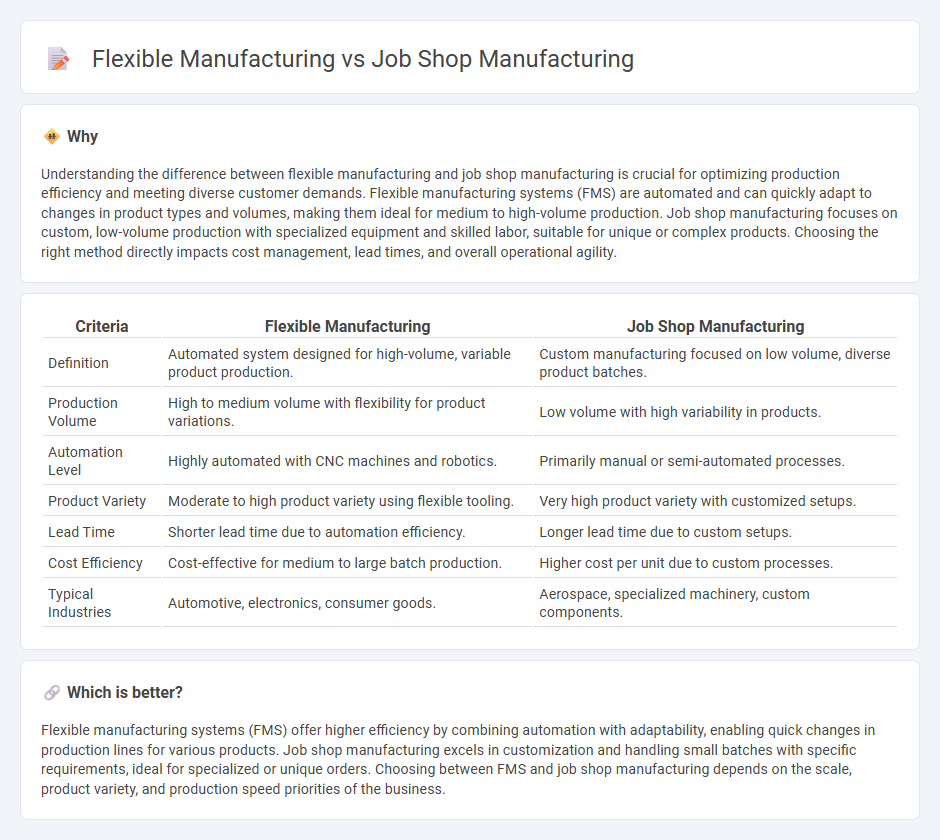 Flexible Manufacturing vs Job Shop Manufacturing

Why

Understanding the difference between flexible manufacturing and job shop manufacturing is crucial for optimizing production efficiency and meeting diverse customer demands. Flexible manufacturing systems (FMS) are automated and can quickly adapt to changes in product types and volumes, making them ideal for medium to high-volume production. Job shop manufacturing focuses on custom, low-volume production with specialized equipment and skilled labor, suitable for unique or complex products. Choosing the right method directly impacts cost management, lead times, and overall operational agility.

| Criteria | Flexible Manufacturing | Job Shop Manufacturing |
|---|---|---|
| Definition | Automated system designed for high-volume, variable product production. | Custom manufacturing focused on low volume, diverse product batches. |
| Production Volume | High to medium volume with flexibility for product variations. | Low volume with high variability in products. |
| Automation Level | Highly automated with CNC machines and robotics. | Primarily manual or semi-automated processes. |
| Product Variety | Moderate to high product variety using flexible tooling. | Very high product variety with customized setups. |
| Lead Time | Shorter lead time due to automation efficiency. | Longer lead time due to custom setups. |
| Cost Efficiency | Cost-effective for medium to large batch production. | Higher cost per unit due to custom processes. |
| Typical Industries | Automotive, electronics, consumer goods. | Aerospace, specialized machinery, custom components. |

Which is better?

Flexible manufacturing systems (FMS) offer higher efficiency by combining automation with adaptability, enabling quick changes in production lines for various products. Job shop manufacturing excels in customization and handling small batches with specific requirements, ideal for specialized or unique orders. Choosing between FMS and job shop manufacturing depends on the scale, product variety, and production speed priorities of the business.