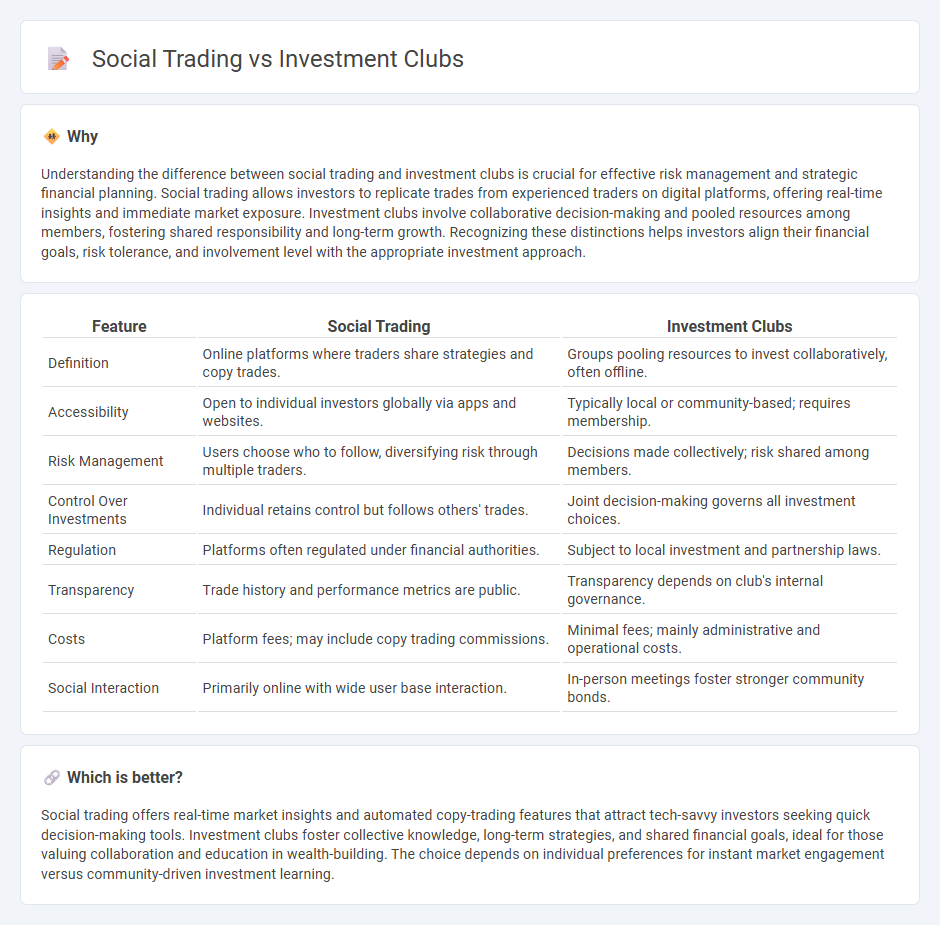 Social Trading vs Investment Clubs

Why

Understanding the difference between social trading and investment clubs is crucial for effective risk management and strategic financial planning. Social trading allows investors to replicate trades from experienced traders on digital platforms, offering real-time insights and immediate market exposure. Investment clubs involve collaborative decision-making and pooled resources among members, fostering shared responsibility and long-term growth. Recognizing these distinctions helps investors align their financial goals, risk tolerance, and involvement level with the appropriate investment approach.

| Feature | Social Trading | Investment Clubs |
|---|---|---|
| Definition | Online platforms where traders share strategies and copy trades. | Groups pooling resources to invest collaboratively, often offline. |
| Accessibility | Open to individual investors globally via apps and websites. | Typically local or community-based; requires membership. |
| Risk Management | Users choose who to follow, diversifying risk through multiple traders. | Decisions made collectively; risk shared among members. |
| Control Over Investments | Individual retains control but follows others' trades. | Joint decision-making governs all investment choices. |
| Regulation | Platforms often regulated under financial authorities. | Subject to local investment and partnership laws. |
| Transparency | Trade history and performance metrics are public. | Transparency depends on club's internal governance. |
| Costs | Platform fees; may include copy trading commissions. | Minimal fees; mainly administrative and operational costs. |
| Social Interaction | Primarily online with wide user base interaction. | In-person meetings foster stronger community bonds. |

Which is better?

Social trading offers real-time market insights and automated copy-trading features that attract tech-savvy investors seeking quick decision-making tools. Investment clubs foster collective knowledge, long-term strategies, and shared financial goals, ideal for those valuing collaboration and education in wealth-building. The choice depends on individual preferences for instant market engagement versus community-driven investment learning.