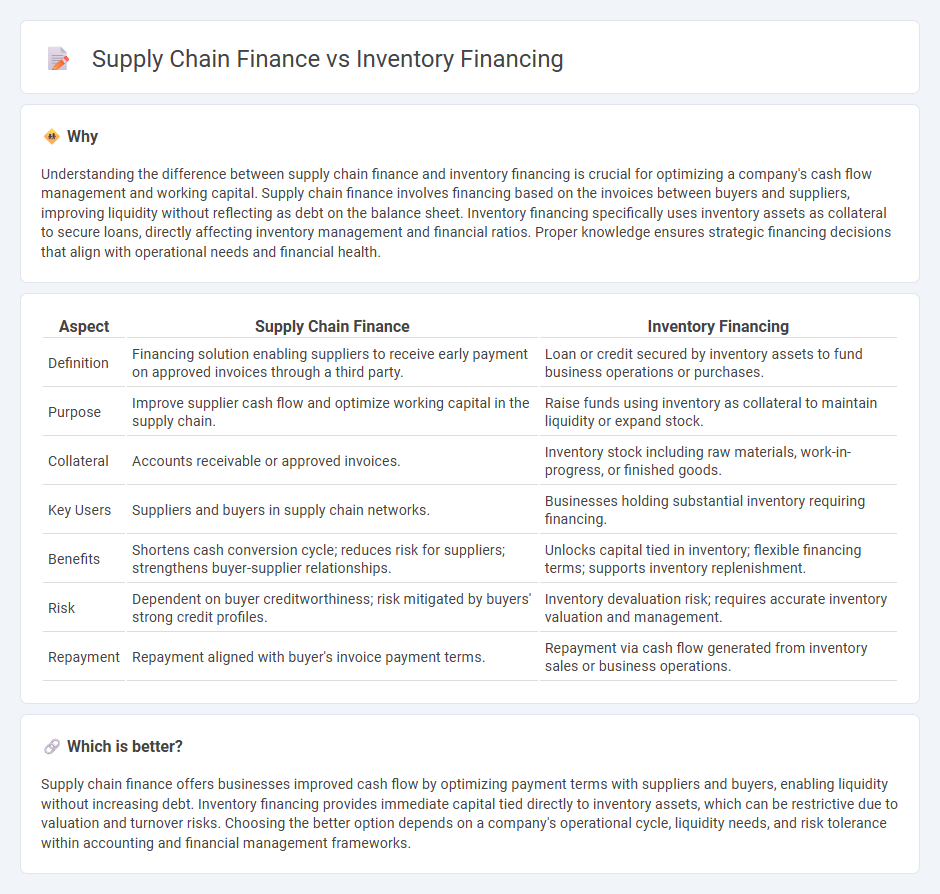 Supply Chain Finance vs Inventory Financing

Why

Understanding the difference between supply chain finance and inventory financing is crucial for optimizing a company's cash flow management and working capital. Supply chain finance involves financing based on the invoices between buyers and suppliers, improving liquidity without reflecting as debt on the balance sheet. Inventory financing specifically uses inventory assets as collateral to secure loans, directly affecting inventory management and financial ratios. Proper knowledge ensures strategic financing decisions that align with operational needs and financial health.

| Aspect | Supply Chain Finance | Inventory Financing |
|---|---|---|
| Definition | Financing solution enabling suppliers to receive early payment on approved invoices through a third party. | Loan or credit secured by inventory assets to fund business operations or purchases. |
| Purpose | Improve supplier cash flow and optimize working capital in the supply chain. | Raise funds using inventory as collateral to maintain liquidity or expand stock. |
| Collateral | Accounts receivable or approved invoices. | Inventory stock including raw materials, work-in-progress, or finished goods. |
| Key Users | Suppliers and buyers in supply chain networks. | Businesses holding substantial inventory requiring financing. |
| Benefits | Shortens cash conversion cycle; reduces risk for suppliers; strengthens buyer-supplier relationships. | Unlocks capital tied in inventory; flexible financing terms; supports inventory replenishment. |
| Risk | Dependent on buyer creditworthiness; risk mitigated by buyers' strong credit profiles. | Inventory devaluation risk; requires accurate inventory valuation and management. |
| Repayment | Repayment aligned with buyer's invoice payment terms. | Repayment via cash flow generated from inventory sales or business operations. |

Which is better?

Supply chain finance offers businesses improved cash flow by optimizing payment terms with suppliers and buyers, enabling liquidity without increasing debt. Inventory financing provides immediate capital tied directly to inventory assets, which can be restrictive due to valuation and turnover risks. Choosing the better option depends on a company's operational cycle, liquidity needs, and risk tolerance within accounting and financial management frameworks.