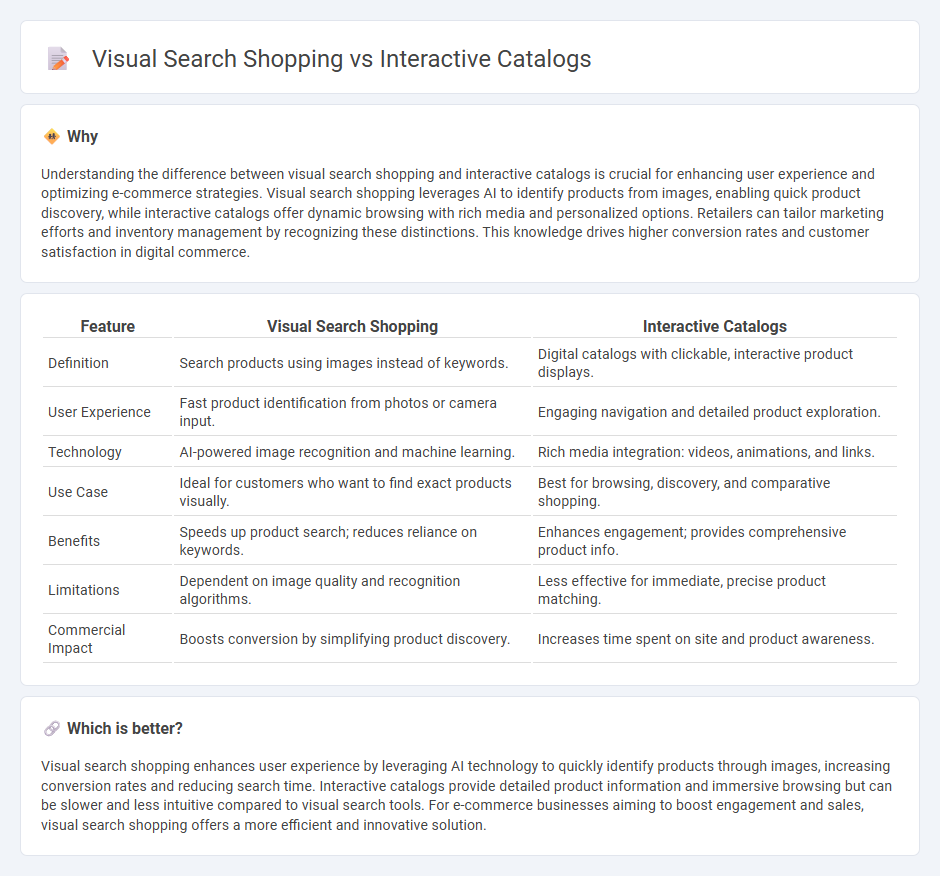 Visual Search Shopping vs Interactive Catalogs

Why

Understanding the difference between visual search shopping and interactive catalogs is crucial for enhancing user experience and optimizing e-commerce strategies. Visual search shopping leverages AI to identify products from images, enabling quick product discovery, while interactive catalogs offer dynamic browsing with rich media and personalized options. Retailers can tailor marketing efforts and inventory management by recognizing these distinctions. This knowledge drives higher conversion rates and customer satisfaction in digital commerce.

| Feature | Visual Search Shopping | Interactive Catalogs |
|---|---|---|
| Definition | Search products using images instead of keywords. | Digital catalogs with clickable, interactive product displays. |
| User Experience | Fast product identification from photos or camera input. | Engaging navigation and detailed product exploration. |
| Technology | AI-powered image recognition and machine learning. | Rich media integration: videos, animations, and links. |
| Use Case | Ideal for customers who want to find exact products visually. | Best for browsing, discovery, and comparative shopping. |
| Benefits | Speeds up product search; reduces reliance on keywords. | Enhances engagement; provides comprehensive product info. |
| Limitations | Dependent on image quality and recognition algorithms. | Less effective for immediate, precise product matching. |
| Commercial Impact | Boosts conversion by simplifying product discovery. | Increases time spent on site and product awareness. |

Which is better?

Visual search shopping enhances user experience by leveraging AI technology to quickly identify products through images, increasing conversion rates and reducing search time. Interactive catalogs provide detailed product information and immersive browsing but can be slower and less intuitive compared to visual search tools. For e-commerce businesses aiming to boost engagement and sales, visual search shopping offers a more efficient and innovative solution.