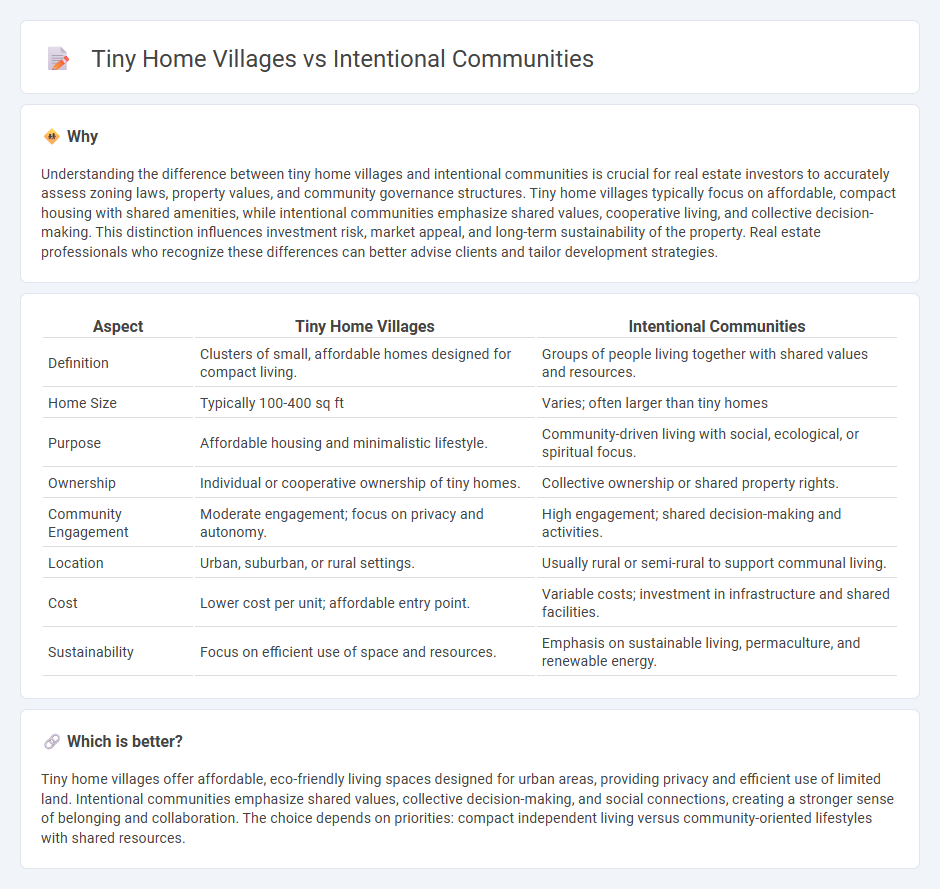 Tiny Home Villages vs Intentional Communities

Why

Understanding the difference between tiny home villages and intentional communities is crucial for real estate investors to accurately assess zoning laws, property values, and community governance structures. Tiny home villages typically focus on affordable, compact housing with shared amenities, while intentional communities emphasize shared values, cooperative living, and collective decision-making. This distinction influences investment risk, market appeal, and long-term sustainability of the property. Real estate professionals who recognize these differences can better advise clients and tailor development strategies.

| Aspect | Tiny Home Villages | Intentional Communities |
|---|---|---|
| Definition | Clusters of small, affordable homes designed for compact living. | Groups of people living together with shared values and resources. |
| Home Size | Typically 100-400 sq ft | Varies; often larger than tiny homes |
| Purpose | Affordable housing and minimalistic lifestyle. | Community-driven living with social, ecological, or spiritual focus. |
| Ownership | Individual or cooperative ownership of tiny homes. | Collective ownership or shared property rights. |
| Community Engagement | Moderate engagement; focus on privacy and autonomy. | High engagement; shared decision-making and activities. |
| Location | Urban, suburban, or rural settings. | Usually rural or semi-rural to support communal living. |
| Cost | Lower cost per unit; affordable entry point. | Variable costs; investment in infrastructure and shared facilities. |
| Sustainability | Focus on efficient use of space and resources. | Emphasis on sustainable living, permaculture, and renewable energy. |

Which is better?

Tiny home villages offer affordable, eco-friendly living spaces designed for urban areas, providing privacy and efficient use of limited land. Intentional communities emphasize shared values, collective decision-making, and social connections, creating a stronger sense of belonging and collaboration. The choice depends on priorities: compact independent living versus community-oriented lifestyles with shared resources.