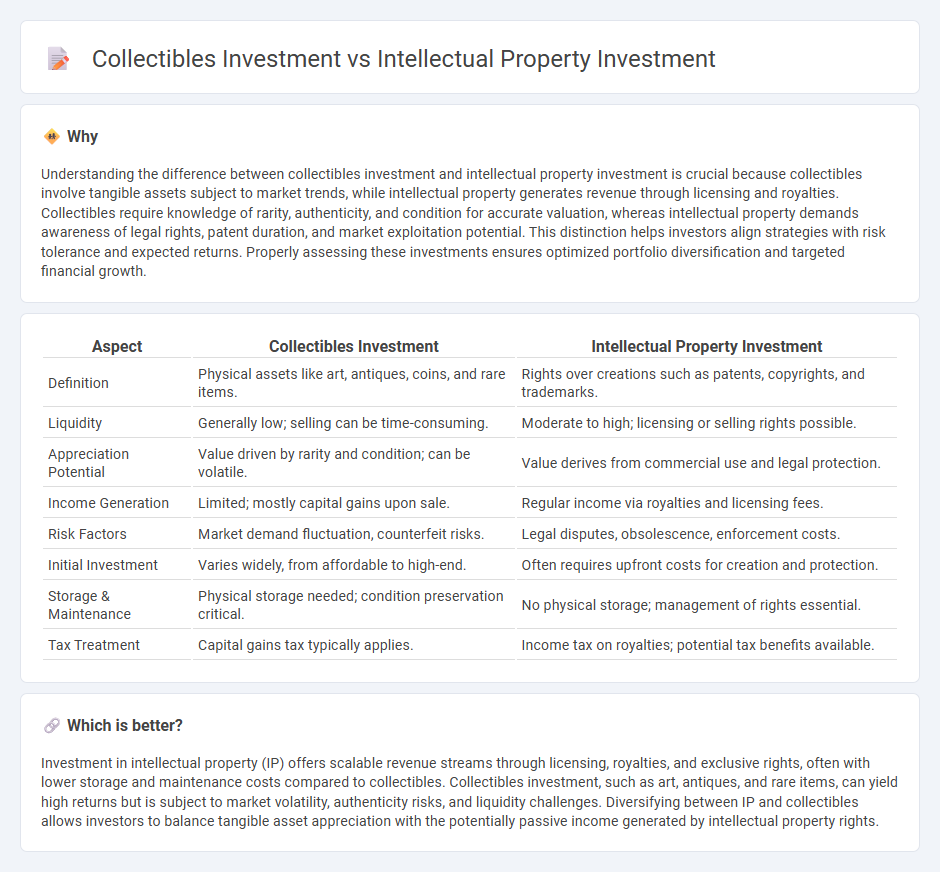 Collectibles Investment vs Intellectual Property Investment

Why

Understanding the difference between collectibles investment and intellectual property investment is crucial because collectibles involve tangible assets subject to market trends, while intellectual property generates revenue through licensing and royalties. Collectibles require knowledge of rarity, authenticity, and condition for accurate valuation, whereas intellectual property demands awareness of legal rights, patent duration, and market exploitation potential. This distinction helps investors align strategies with risk tolerance and expected returns. Properly assessing these investments ensures optimized portfolio diversification and targeted financial growth.

| Aspect | Collectibles Investment | Intellectual Property Investment |
|---|---|---|
| Definition | Physical assets like art, antiques, coins, and rare items. | Rights over creations such as patents, copyrights, and trademarks. |
| Liquidity | Generally low; selling can be time-consuming. | Moderate to high; licensing or selling rights possible. |
| Appreciation Potential | Value driven by rarity and condition; can be volatile. | Value derives from commercial use and legal protection. |
| Income Generation | Limited; mostly capital gains upon sale. | Regular income via royalties and licensing fees. |
| Risk Factors | Market demand fluctuation, counterfeit risks. | Legal disputes, obsolescence, enforcement costs. |
| Initial Investment | Varies widely, from affordable to high-end. | Often requires upfront costs for creation and protection. |
| Storage & Maintenance | Physical storage needed; condition preservation critical. | No physical storage; management of rights essential. |
| Tax Treatment | Capital gains tax typically applies. | Income tax on royalties; potential tax benefits available. |

Which is better?

Investment in intellectual property (IP) offers scalable revenue streams through licensing, royalties, and exclusive rights, often with lower storage and maintenance costs compared to collectibles. Collectibles investment, such as art, antiques, and rare items, can yield high returns but is subject to market volatility, authenticity risks, and liquidity challenges. Diversifying between IP and collectibles allows investors to balance tangible asset appreciation with the potentially passive income generated by intellectual property rights.