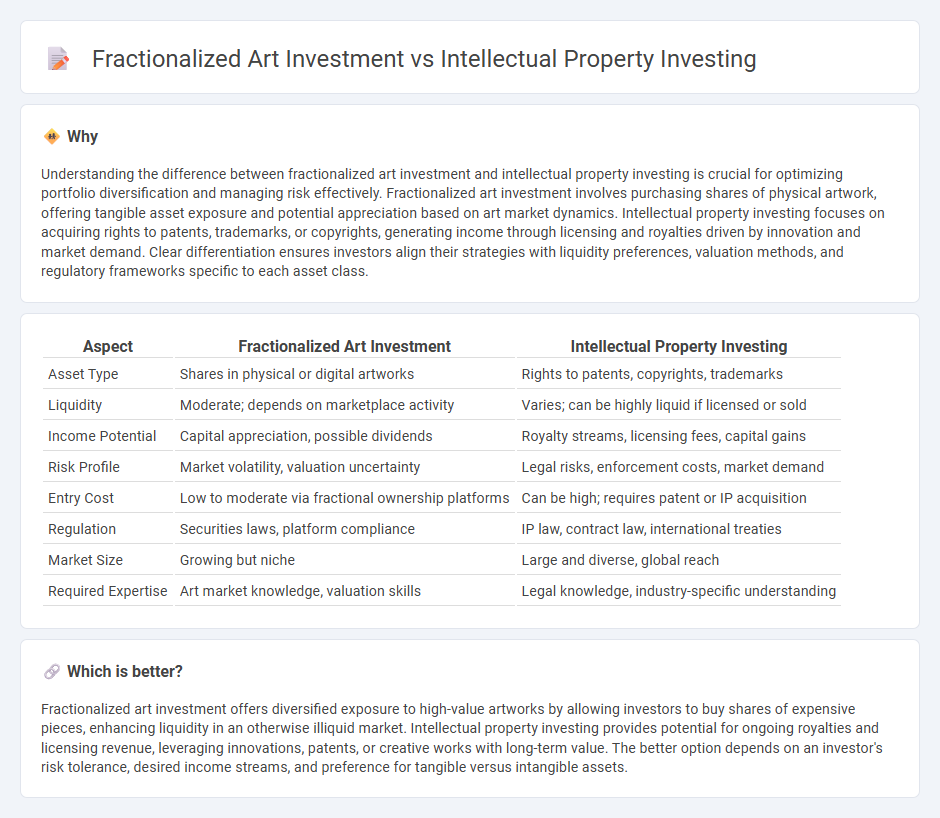 Fractionalized Art Investment vs Intellectual Property Investing

Why

Understanding the difference between fractionalized art investment and intellectual property investing is crucial for optimizing portfolio diversification and managing risk effectively. Fractionalized art investment involves purchasing shares of physical artwork, offering tangible asset exposure and potential appreciation based on art market dynamics. Intellectual property investing focuses on acquiring rights to patents, trademarks, or copyrights, generating income through licensing and royalties driven by innovation and market demand. Clear differentiation ensures investors align their strategies with liquidity preferences, valuation methods, and regulatory frameworks specific to each asset class.

| Aspect | Fractionalized Art Investment | Intellectual Property Investing |
|---|---|---|
| Asset Type | Shares in physical or digital artworks | Rights to patents, copyrights, trademarks |
| Liquidity | Moderate; depends on marketplace activity | Varies; can be highly liquid if licensed or sold |
| Income Potential | Capital appreciation, possible dividends | Royalty streams, licensing fees, capital gains |
| Risk Profile | Market volatility, valuation uncertainty | Legal risks, enforcement costs, market demand |
| Entry Cost | Low to moderate via fractional ownership platforms | Can be high; requires patent or IP acquisition |
| Regulation | Securities laws, platform compliance | IP law, contract law, international treaties |
| Market Size | Growing but niche | Large and diverse, global reach |
| Required Expertise | Art market knowledge, valuation skills | Legal knowledge, industry-specific understanding |

Which is better?

Fractionalized art investment offers diversified exposure to high-value artworks by allowing investors to buy shares of expensive pieces, enhancing liquidity in an otherwise illiquid market. Intellectual property investing provides potential for ongoing royalties and licensing revenue, leveraging innovations, patents, or creative works with long-term value. The better option depends on an investor's risk tolerance, desired income streams, and preference for tangible versus intangible assets.