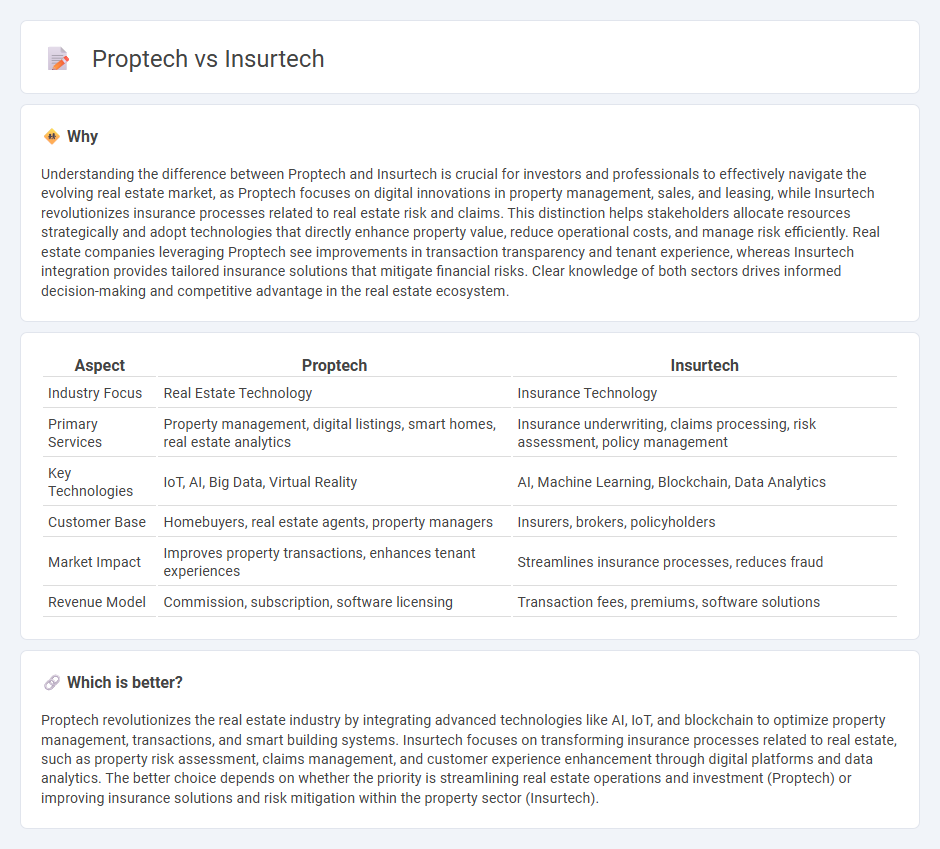 Proptech vs Insurtech

Why

Understanding the difference between Proptech and Insurtech is crucial for investors and professionals to effectively navigate the evolving real estate market, as Proptech focuses on digital innovations in property management, sales, and leasing, while Insurtech revolutionizes insurance processes related to real estate risk and claims. This distinction helps stakeholders allocate resources strategically and adopt technologies that directly enhance property value, reduce operational costs, and manage risk efficiently. Real estate companies leveraging Proptech see improvements in transaction transparency and tenant experience, whereas Insurtech integration provides tailored insurance solutions that mitigate financial risks. Clear knowledge of both sectors drives informed decision-making and competitive advantage in the real estate ecosystem.

| Aspect | Proptech | Insurtech |
|---|---|---|
| Industry Focus | Real Estate Technology | Insurance Technology |
| Primary Services | Property management, digital listings, smart homes, real estate analytics | Insurance underwriting, claims processing, risk assessment, policy management |
| Key Technologies | IoT, AI, Big Data, Virtual Reality | AI, Machine Learning, Blockchain, Data Analytics |
| Customer Base | Homebuyers, real estate agents, property managers | Insurers, brokers, policyholders |
| Market Impact | Improves property transactions, enhances tenant experiences | Streamlines insurance processes, reduces fraud |
| Revenue Model | Commission, subscription, software licensing | Transaction fees, premiums, software solutions |

Which is better?

Proptech revolutionizes the real estate industry by integrating advanced technologies like AI, IoT, and blockchain to optimize property management, transactions, and smart building systems. Insurtech focuses on transforming insurance processes related to real estate, such as property risk assessment, claims management, and customer experience enhancement through digital platforms and data analytics. The better choice depends on whether the priority is streamlining real estate operations and investment (Proptech) or improving insurance solutions and risk mitigation within the property sector (Insurtech).