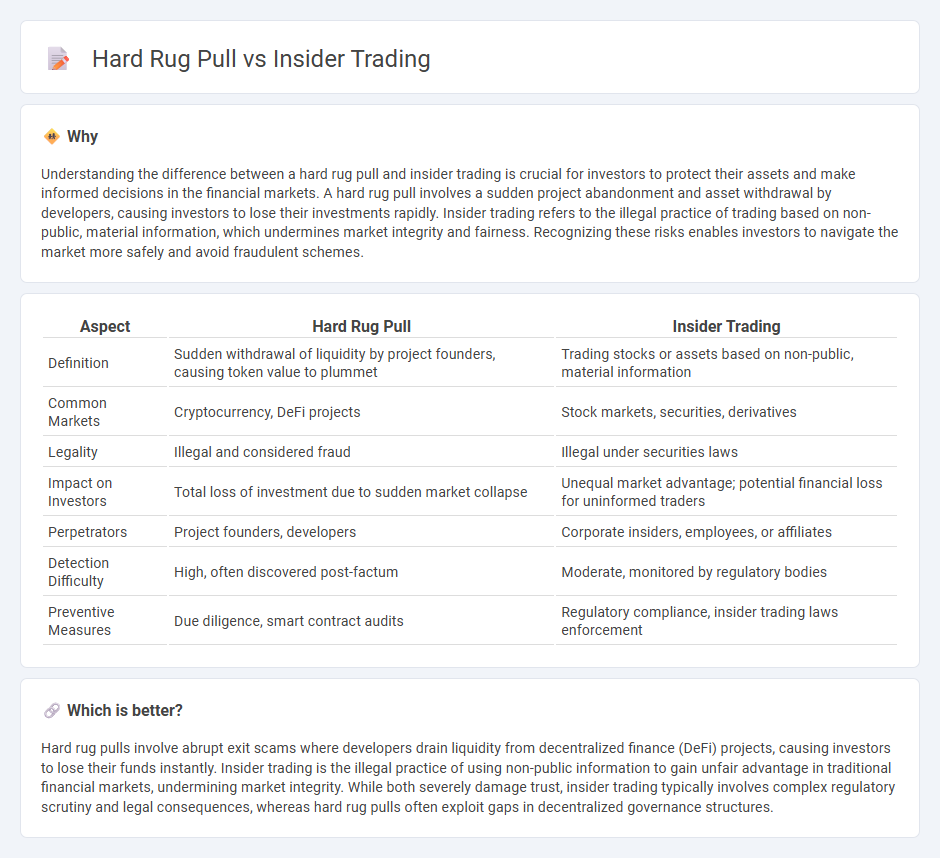 Hard Rug Pull vs Insider Trading

Why

Understanding the difference between a hard rug pull and insider trading is crucial for investors to protect their assets and make informed decisions in the financial markets. A hard rug pull involves a sudden project abandonment and asset withdrawal by developers, causing investors to lose their investments rapidly. Insider trading refers to the illegal practice of trading based on non-public, material information, which undermines market integrity and fairness. Recognizing these risks enables investors to navigate the market more safely and avoid fraudulent schemes.

| Aspect | Hard Rug Pull | Insider Trading |
|---|---|---|
| Definition | Sudden withdrawal of liquidity by project founders, causing token value to plummet | Trading stocks or assets based on non-public, material information |
| Common Markets | Cryptocurrency, DeFi projects | Stock markets, securities, derivatives |
| Legality | Illegal and considered fraud | Illegal under securities laws |
| Impact on Investors | Total loss of investment due to sudden market collapse | Unequal market advantage; potential financial loss for uninformed traders |
| Perpetrators | Project founders, developers | Corporate insiders, employees, or affiliates |
| Detection Difficulty | High, often discovered post-factum | Moderate, monitored by regulatory bodies |
| Preventive Measures | Due diligence, smart contract audits | Regulatory compliance, insider trading laws enforcement |

Which is better?

Hard rug pulls involve abrupt exit scams where developers drain liquidity from decentralized finance (DeFi) projects, causing investors to lose their funds instantly. Insider trading is the illegal practice of using non-public information to gain unfair advantage in traditional financial markets, undermining market integrity. While both severely damage trust, insider trading typically involves complex regulatory scrutiny and legal consequences, whereas hard rug pulls often exploit gaps in decentralized governance structures.