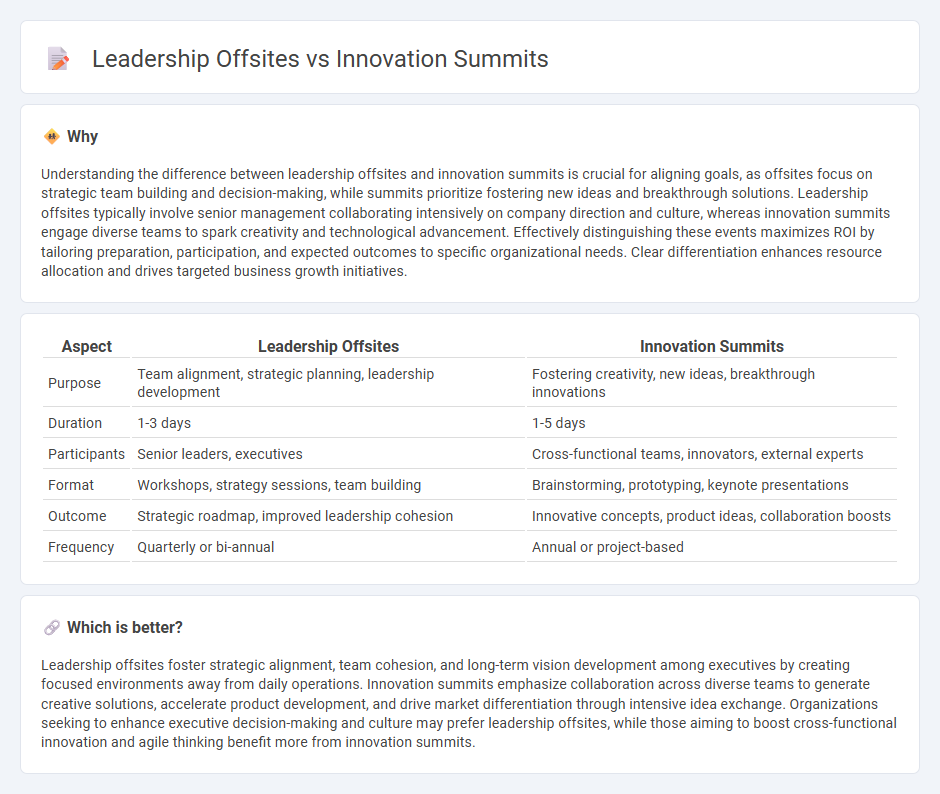 Leadership Offsites vs Innovation Summits

Why

Understanding the difference between leadership offsites and innovation summits is crucial for aligning goals, as offsites focus on strategic team building and decision-making, while summits prioritize fostering new ideas and breakthrough solutions. Leadership offsites typically involve senior management collaborating intensively on company direction and culture, whereas innovation summits engage diverse teams to spark creativity and technological advancement. Effectively distinguishing these events maximizes ROI by tailoring preparation, participation, and expected outcomes to specific organizational needs. Clear differentiation enhances resource allocation and drives targeted business growth initiatives.

| Aspect | Leadership Offsites | Innovation Summits |
|---|---|---|
| Purpose | Team alignment, strategic planning, leadership development | Fostering creativity, new ideas, breakthrough innovations |
| Duration | 1-3 days | 1-5 days |
| Participants | Senior leaders, executives | Cross-functional teams, innovators, external experts |
| Format | Workshops, strategy sessions, team building | Brainstorming, prototyping, keynote presentations |
| Outcome | Strategic roadmap, improved leadership cohesion | Innovative concepts, product ideas, collaboration boosts |
| Frequency | Quarterly or bi-annual | Annual or project-based |

Which is better?

Leadership offsites foster strategic alignment, team cohesion, and long-term vision development among executives by creating focused environments away from daily operations. Innovation summits emphasize collaboration across diverse teams to generate creative solutions, accelerate product development, and drive market differentiation through intensive idea exchange. Organizations seeking to enhance executive decision-making and culture may prefer leadership offsites, while those aiming to boost cross-functional innovation and agile thinking benefit more from innovation summits.