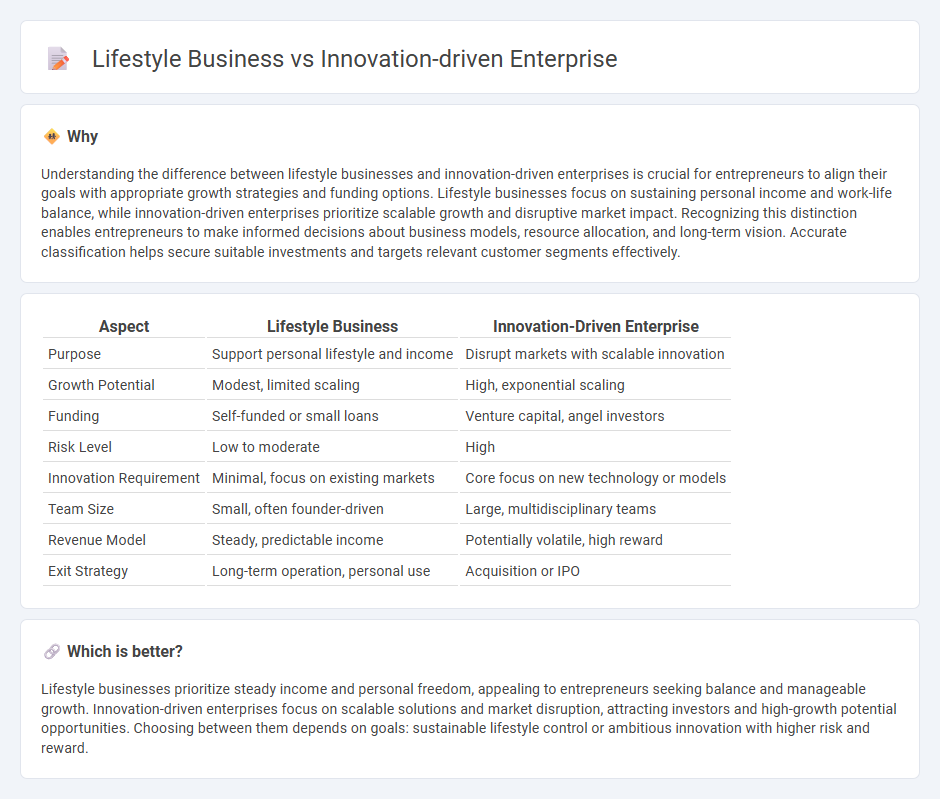 Lifestyle Business vs Innovation-driven Enterprise

Why

Understanding the difference between lifestyle businesses and innovation-driven enterprises is crucial for entrepreneurs to align their goals with appropriate growth strategies and funding options. Lifestyle businesses focus on sustaining personal income and work-life balance, while innovation-driven enterprises prioritize scalable growth and disruptive market impact. Recognizing this distinction enables entrepreneurs to make informed decisions about business models, resource allocation, and long-term vision. Accurate classification helps secure suitable investments and targets relevant customer segments effectively.

| Aspect | Lifestyle Business | Innovation-Driven Enterprise |
|---|---|---|
| Purpose | Support personal lifestyle and income | Disrupt markets with scalable innovation |
| Growth Potential | Modest, limited scaling | High, exponential scaling |
| Funding | Self-funded or small loans | Venture capital, angel investors |
| Risk Level | Low to moderate | High |
| Innovation Requirement | Minimal, focus on existing markets | Core focus on new technology or models |
| Team Size | Small, often founder-driven | Large, multidisciplinary teams |
| Revenue Model | Steady, predictable income | Potentially volatile, high reward |
| Exit Strategy | Long-term operation, personal use | Acquisition or IPO |

Which is better?

Lifestyle businesses prioritize steady income and personal freedom, appealing to entrepreneurs seeking balance and manageable growth. Innovation-driven enterprises focus on scalable solutions and market disruption, attracting investors and high-growth potential opportunities. Choosing between them depends on goals: sustainable lifestyle control or ambitious innovation with higher risk and reward.