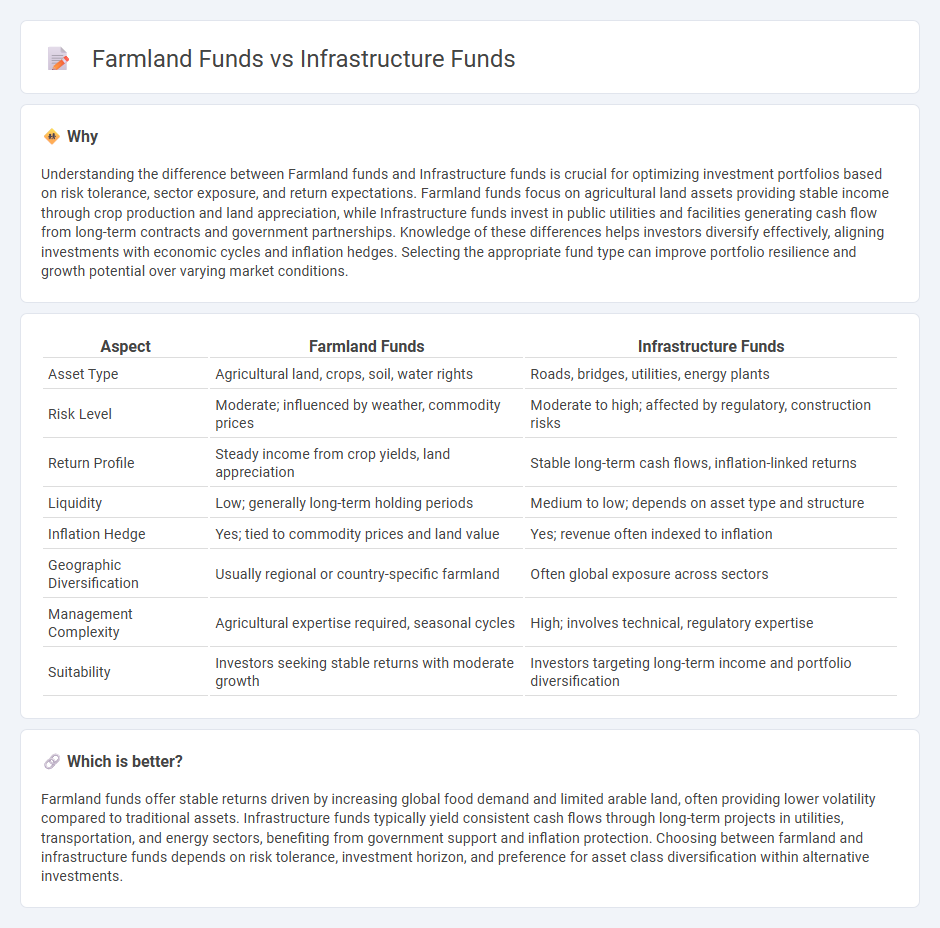 Farmland Funds vs Infrastructure Funds

Why

Understanding the difference between Farmland funds and Infrastructure funds is crucial for optimizing investment portfolios based on risk tolerance, sector exposure, and return expectations. Farmland funds focus on agricultural land assets providing stable income through crop production and land appreciation, while Infrastructure funds invest in public utilities and facilities generating cash flow from long-term contracts and government partnerships. Knowledge of these differences helps investors diversify effectively, aligning investments with economic cycles and inflation hedges. Selecting the appropriate fund type can improve portfolio resilience and growth potential over varying market conditions.

| Aspect | Farmland Funds | Infrastructure Funds |
|---|---|---|
| Asset Type | Agricultural land, crops, soil, water rights | Roads, bridges, utilities, energy plants |
| Risk Level | Moderate; influenced by weather, commodity prices | Moderate to high; affected by regulatory, construction risks |
| Return Profile | Steady income from crop yields, land appreciation | Stable long-term cash flows, inflation-linked returns |
| Liquidity | Low; generally long-term holding periods | Medium to low; depends on asset type and structure |
| Inflation Hedge | Yes; tied to commodity prices and land value | Yes; revenue often indexed to inflation |
| Geographic Diversification | Usually regional or country-specific farmland | Often global exposure across sectors |
| Management Complexity | Agricultural expertise required, seasonal cycles | High; involves technical, regulatory expertise |
| Suitability | Investors seeking stable returns with moderate growth | Investors targeting long-term income and portfolio diversification |

Which is better?

Farmland funds offer stable returns driven by increasing global food demand and limited arable land, often providing lower volatility compared to traditional assets. Infrastructure funds typically yield consistent cash flows through long-term projects in utilities, transportation, and energy sectors, benefiting from government support and inflation protection. Choosing between farmland and infrastructure funds depends on risk tolerance, investment horizon, and preference for asset class diversification within alternative investments.