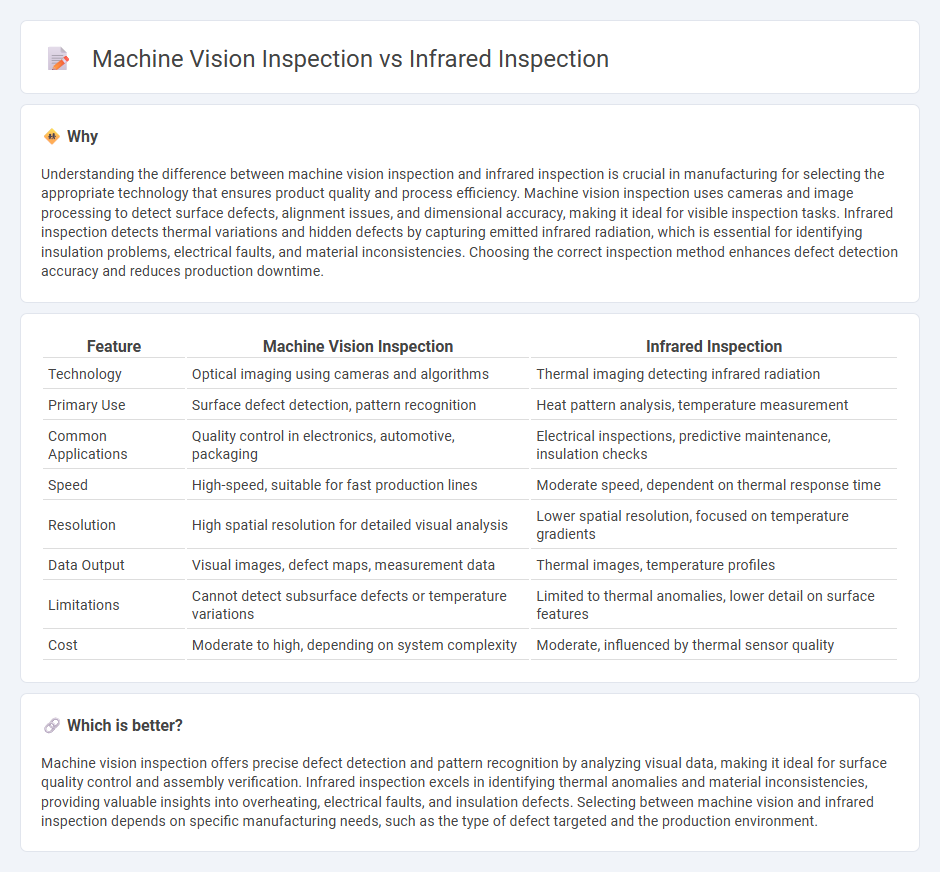 Machine Vision Inspection vs Infrared Inspection

Why

Understanding the difference between machine vision inspection and infrared inspection is crucial in manufacturing for selecting the appropriate technology that ensures product quality and process efficiency. Machine vision inspection uses cameras and image processing to detect surface defects, alignment issues, and dimensional accuracy, making it ideal for visible inspection tasks. Infrared inspection detects thermal variations and hidden defects by capturing emitted infrared radiation, which is essential for identifying insulation problems, electrical faults, and material inconsistencies. Choosing the correct inspection method enhances defect detection accuracy and reduces production downtime.

| Feature | Machine Vision Inspection | Infrared Inspection |
|---|---|---|
| Technology | Optical imaging using cameras and algorithms | Thermal imaging detecting infrared radiation |
| Primary Use | Surface defect detection, pattern recognition | Heat pattern analysis, temperature measurement |
| Common Applications | Quality control in electronics, automotive, packaging | Electrical inspections, predictive maintenance, insulation checks |
| Speed | High-speed, suitable for fast production lines | Moderate speed, dependent on thermal response time |
| Resolution | High spatial resolution for detailed visual analysis | Lower spatial resolution, focused on temperature gradients |
| Data Output | Visual images, defect maps, measurement data | Thermal images, temperature profiles |
| Limitations | Cannot detect subsurface defects or temperature variations | Limited to thermal anomalies, lower detail on surface features |
| Cost | Moderate to high, depending on system complexity | Moderate, influenced by thermal sensor quality |

Which is better?

Machine vision inspection offers precise defect detection and pattern recognition by analyzing visual data, making it ideal for surface quality control and assembly verification. Infrared inspection excels in identifying thermal anomalies and material inconsistencies, providing valuable insights into overheating, electrical faults, and insulation defects. Selecting between machine vision and infrared inspection depends on specific manufacturing needs, such as the type of defect targeted and the production environment.