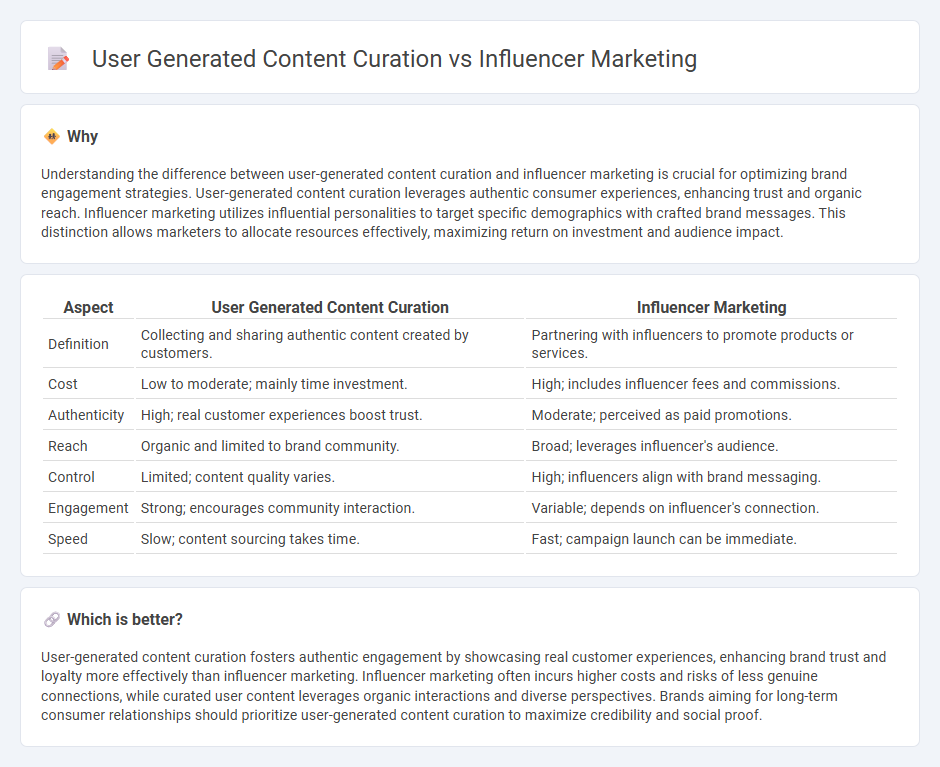 User Generated Content Curation vs Influencer Marketing

Why

Understanding the difference between user-generated content curation and influencer marketing is crucial for optimizing brand engagement strategies. User-generated content curation leverages authentic consumer experiences, enhancing trust and organic reach. Influencer marketing utilizes influential personalities to target specific demographics with crafted brand messages. This distinction allows marketers to allocate resources effectively, maximizing return on investment and audience impact.

| Aspect | User Generated Content Curation | Influencer Marketing |
|---|---|---|
| Definition | Collecting and sharing authentic content created by customers. | Partnering with influencers to promote products or services. |
| Cost | Low to moderate; mainly time investment. | High; includes influencer fees and commissions. |
| Authenticity | High; real customer experiences boost trust. | Moderate; perceived as paid promotions. |
| Reach | Organic and limited to brand community. | Broad; leverages influencer's audience. |
| Control | Limited; content quality varies. | High; influencers align with brand messaging. |
| Engagement | Strong; encourages community interaction. | Variable; depends on influencer's connection. |
| Speed | Slow; content sourcing takes time. | Fast; campaign launch can be immediate. |

Which is better?

User-generated content curation fosters authentic engagement by showcasing real customer experiences, enhancing brand trust and loyalty more effectively than influencer marketing. Influencer marketing often incurs higher costs and risks of less genuine connections, while curated user content leverages organic interactions and diverse perspectives. Brands aiming for long-term consumer relationships should prioritize user-generated content curation to maximize credibility and social proof.