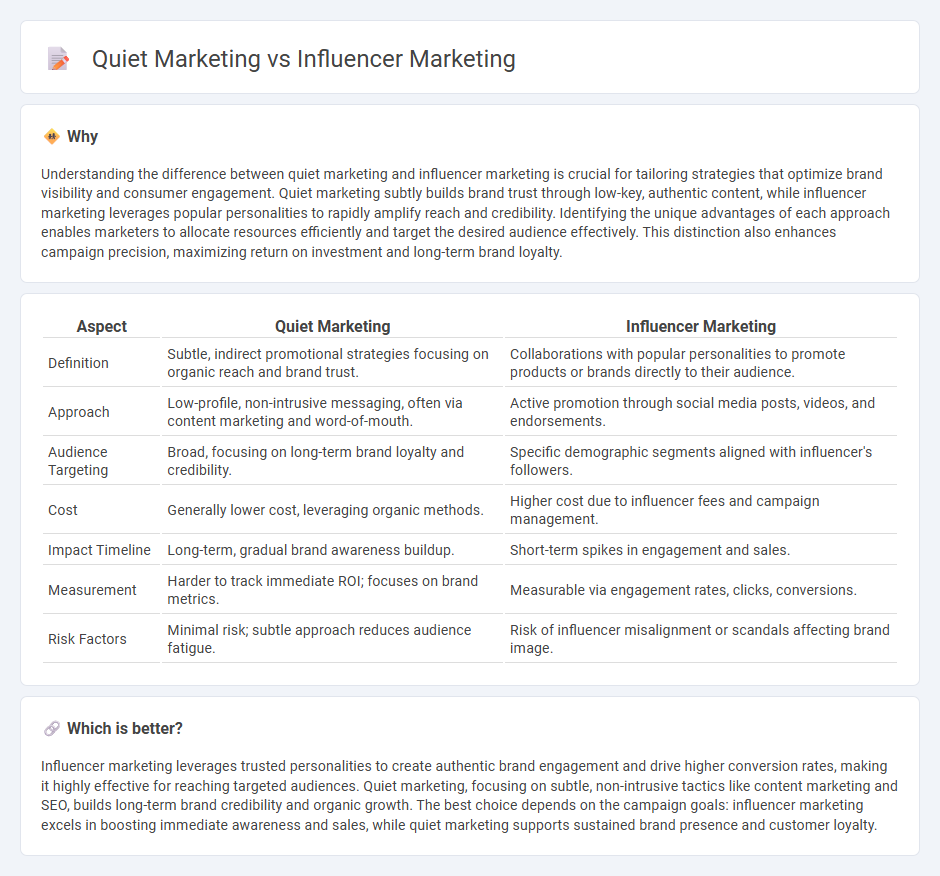 Quiet Marketing vs Influencer Marketing

Why

Understanding the difference between quiet marketing and influencer marketing is crucial for tailoring strategies that optimize brand visibility and consumer engagement. Quiet marketing subtly builds brand trust through low-key, authentic content, while influencer marketing leverages popular personalities to rapidly amplify reach and credibility. Identifying the unique advantages of each approach enables marketers to allocate resources efficiently and target the desired audience effectively. This distinction also enhances campaign precision, maximizing return on investment and long-term brand loyalty.

| Aspect | Quiet Marketing | Influencer Marketing |
|---|---|---|
| Definition | Subtle, indirect promotional strategies focusing on organic reach and brand trust. | Collaborations with popular personalities to promote products or brands directly to their audience. |
| Approach | Low-profile, non-intrusive messaging, often via content marketing and word-of-mouth. | Active promotion through social media posts, videos, and endorsements. |
| Audience Targeting | Broad, focusing on long-term brand loyalty and credibility. | Specific demographic segments aligned with influencer's followers. |
| Cost | Generally lower cost, leveraging organic methods. | Higher cost due to influencer fees and campaign management. |
| Impact Timeline | Long-term, gradual brand awareness buildup. | Short-term spikes in engagement and sales. |
| Measurement | Harder to track immediate ROI; focuses on brand metrics. | Measurable via engagement rates, clicks, conversions. |
| Risk Factors | Minimal risk; subtle approach reduces audience fatigue. | Risk of influencer misalignment or scandals affecting brand image. |

Which is better?

Influencer marketing leverages trusted personalities to create authentic brand engagement and drive higher conversion rates, making it highly effective for reaching targeted audiences. Quiet marketing, focusing on subtle, non-intrusive tactics like content marketing and SEO, builds long-term brand credibility and organic growth. The best choice depends on the campaign goals: influencer marketing excels in boosting immediate awareness and sales, while quiet marketing supports sustained brand presence and customer loyalty.