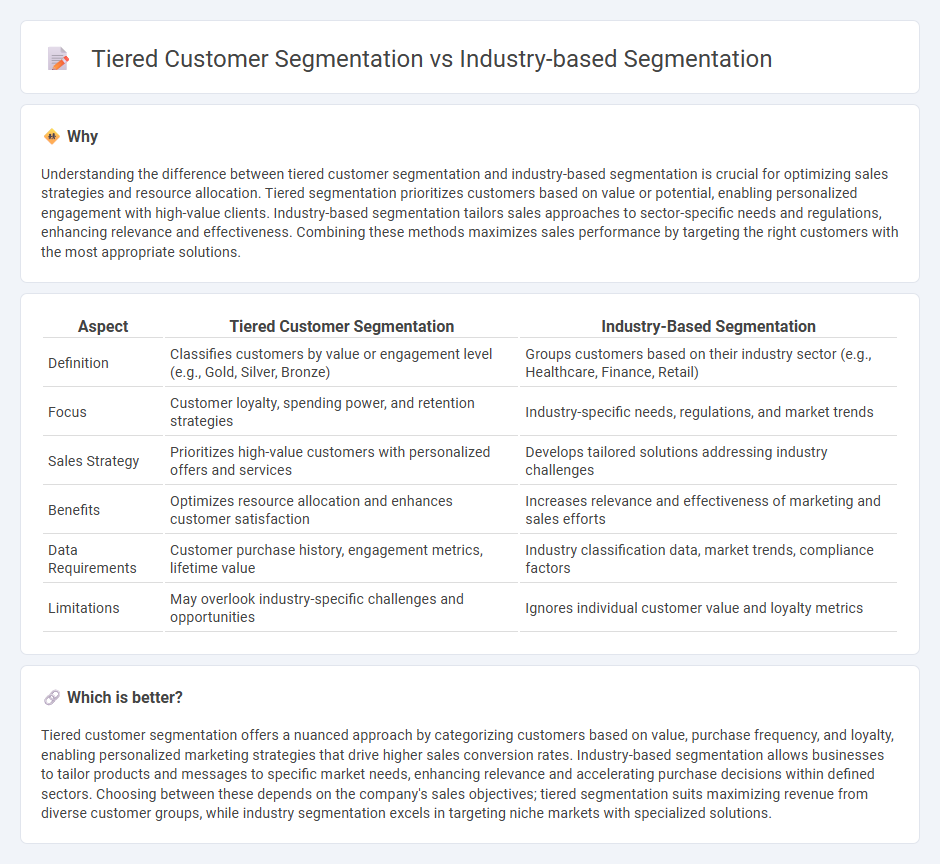 Tiered Customer Segmentation vs Industry-based Segmentation

Why

Understanding the difference between tiered customer segmentation and industry-based segmentation is crucial for optimizing sales strategies and resource allocation. Tiered segmentation prioritizes customers based on value or potential, enabling personalized engagement with high-value clients. Industry-based segmentation tailors sales approaches to sector-specific needs and regulations, enhancing relevance and effectiveness. Combining these methods maximizes sales performance by targeting the right customers with the most appropriate solutions.

| Aspect | Tiered Customer Segmentation | Industry-Based Segmentation |
|---|---|---|
| Definition | Classifies customers by value or engagement level (e.g., Gold, Silver, Bronze) | Groups customers based on their industry sector (e.g., Healthcare, Finance, Retail) |
| Focus | Customer loyalty, spending power, and retention strategies | Industry-specific needs, regulations, and market trends |
| Sales Strategy | Prioritizes high-value customers with personalized offers and services | Develops tailored solutions addressing industry challenges |
| Benefits | Optimizes resource allocation and enhances customer satisfaction | Increases relevance and effectiveness of marketing and sales efforts |
| Data Requirements | Customer purchase history, engagement metrics, lifetime value | Industry classification data, market trends, compliance factors |
| Limitations | May overlook industry-specific challenges and opportunities | Ignores individual customer value and loyalty metrics |

Which is better?

Tiered customer segmentation offers a nuanced approach by categorizing customers based on value, purchase frequency, and loyalty, enabling personalized marketing strategies that drive higher sales conversion rates. Industry-based segmentation allows businesses to tailor products and messages to specific market needs, enhancing relevance and accelerating purchase decisions within defined sectors. Choosing between these depends on the company's sales objectives; tiered segmentation suits maximizing revenue from diverse customer groups, while industry segmentation excels in targeting niche markets with specialized solutions.