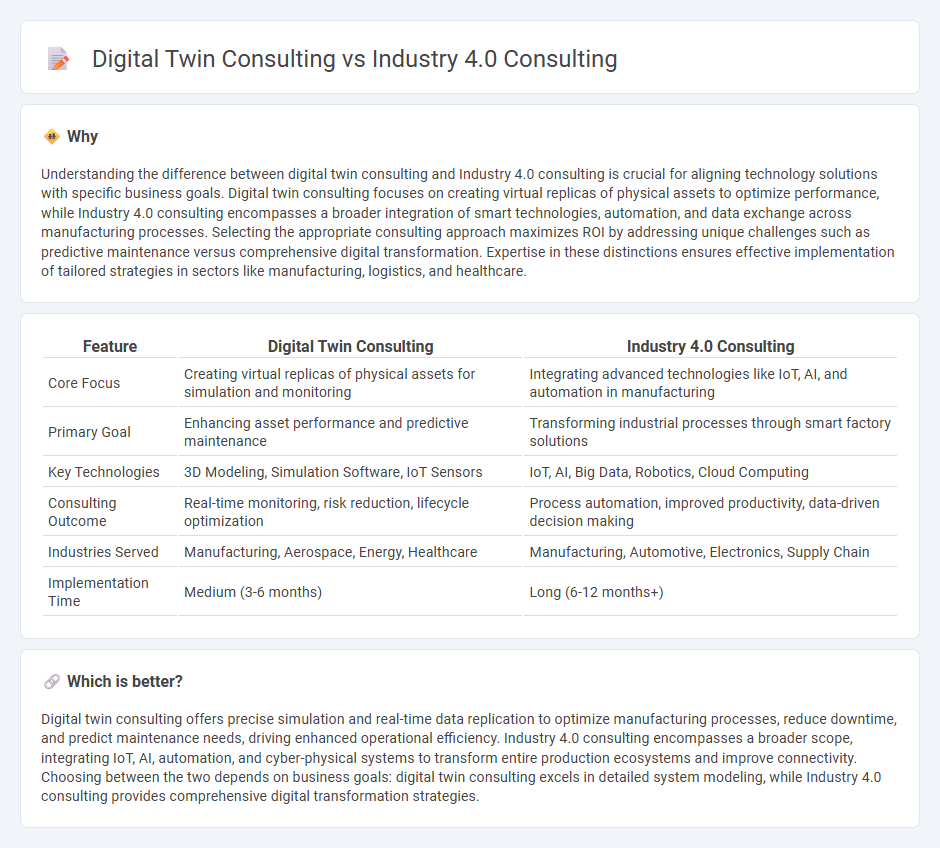 Digital Twin Consulting vs Industry 4.0 Consulting

Why

Understanding the difference between digital twin consulting and Industry 4.0 consulting is crucial for aligning technology solutions with specific business goals. Digital twin consulting focuses on creating virtual replicas of physical assets to optimize performance, while Industry 4.0 consulting encompasses a broader integration of smart technologies, automation, and data exchange across manufacturing processes. Selecting the appropriate consulting approach maximizes ROI by addressing unique challenges such as predictive maintenance versus comprehensive digital transformation. Expertise in these distinctions ensures effective implementation of tailored strategies in sectors like manufacturing, logistics, and healthcare.

| Feature | Digital Twin Consulting | Industry 4.0 Consulting |
|---|---|---|
| Core Focus | Creating virtual replicas of physical assets for simulation and monitoring | Integrating advanced technologies like IoT, AI, and automation in manufacturing |
| Primary Goal | Enhancing asset performance and predictive maintenance | Transforming industrial processes through smart factory solutions |
| Key Technologies | 3D Modeling, Simulation Software, IoT Sensors | IoT, AI, Big Data, Robotics, Cloud Computing |
| Consulting Outcome | Real-time monitoring, risk reduction, lifecycle optimization | Process automation, improved productivity, data-driven decision making |
| Industries Served | Manufacturing, Aerospace, Energy, Healthcare | Manufacturing, Automotive, Electronics, Supply Chain |
| Implementation Time | Medium (3-6 months) | Long (6-12 months+) |

Which is better?

Digital twin consulting offers precise simulation and real-time data replication to optimize manufacturing processes, reduce downtime, and predict maintenance needs, driving enhanced operational efficiency. Industry 4.0 consulting encompasses a broader scope, integrating IoT, AI, automation, and cyber-physical systems to transform entire production ecosystems and improve connectivity. Choosing between the two depends on business goals: digital twin consulting excels in detailed system modeling, while Industry 4.0 consulting provides comprehensive digital transformation strategies.