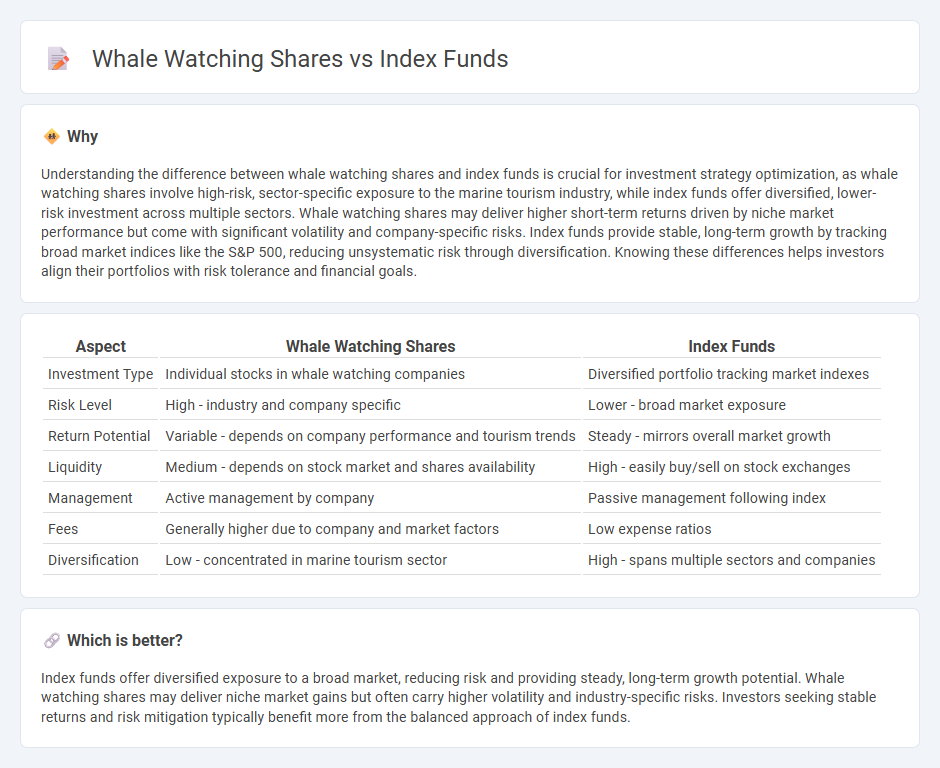 Whale Watching Shares vs Index Funds

Why

Understanding the difference between whale watching shares and index funds is crucial for investment strategy optimization, as whale watching shares involve high-risk, sector-specific exposure to the marine tourism industry, while index funds offer diversified, lower-risk investment across multiple sectors. Whale watching shares may deliver higher short-term returns driven by niche market performance but come with significant volatility and company-specific risks. Index funds provide stable, long-term growth by tracking broad market indices like the S&P 500, reducing unsystematic risk through diversification. Knowing these differences helps investors align their portfolios with risk tolerance and financial goals.

| Aspect | Whale Watching Shares | Index Funds |
|---|---|---|
| Investment Type | Individual stocks in whale watching companies | Diversified portfolio tracking market indexes |
| Risk Level | High - industry and company specific | Lower - broad market exposure |
| Return Potential | Variable - depends on company performance and tourism trends | Steady - mirrors overall market growth |
| Liquidity | Medium - depends on stock market and shares availability | High - easily buy/sell on stock exchanges |
| Management | Active management by company | Passive management following index |
| Fees | Generally higher due to company and market factors | Low expense ratios |
| Diversification | Low - concentrated in marine tourism sector | High - spans multiple sectors and companies |

Which is better?

Index funds offer diversified exposure to a broad market, reducing risk and providing steady, long-term growth potential. Whale watching shares may deliver niche market gains but often carry higher volatility and industry-specific risks. Investors seeking stable returns and risk mitigation typically benefit more from the balanced approach of index funds.