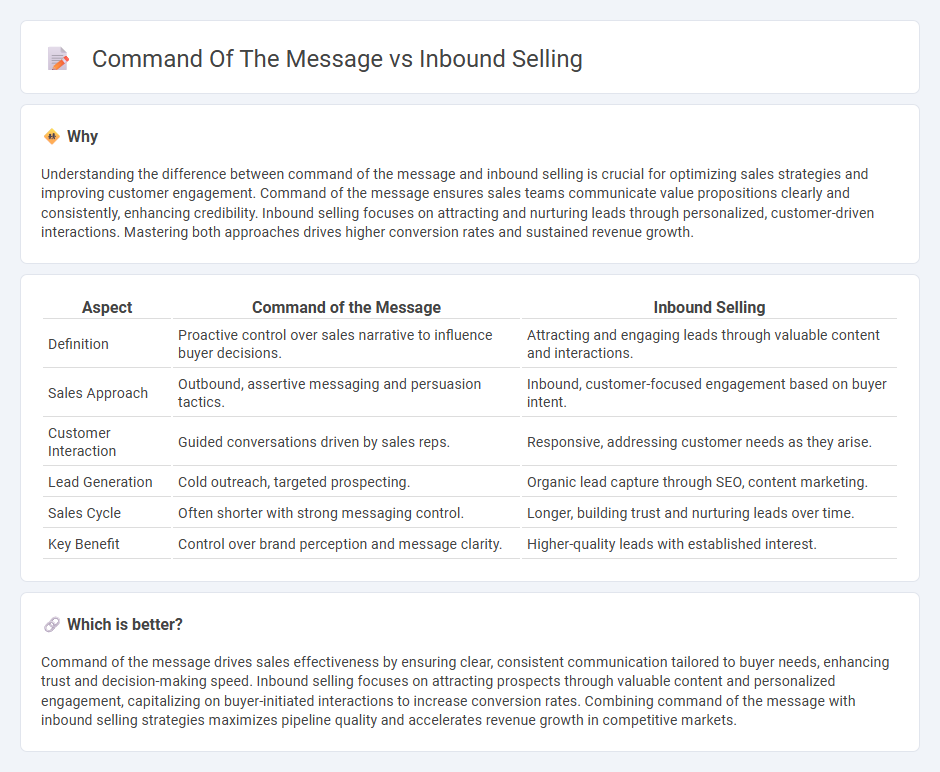 Command Of The Message vs Inbound Selling

Why

Understanding the difference between command of the message and inbound selling is crucial for optimizing sales strategies and improving customer engagement. Command of the message ensures sales teams communicate value propositions clearly and consistently, enhancing credibility. Inbound selling focuses on attracting and nurturing leads through personalized, customer-driven interactions. Mastering both approaches drives higher conversion rates and sustained revenue growth.

| Aspect | Command of the Message | Inbound Selling |
|---|---|---|
| Definition | Proactive control over sales narrative to influence buyer decisions. | Attracting and engaging leads through valuable content and interactions. |
| Sales Approach | Outbound, assertive messaging and persuasion tactics. | Inbound, customer-focused engagement based on buyer intent. |
| Customer Interaction | Guided conversations driven by sales reps. | Responsive, addressing customer needs as they arise. |
| Lead Generation | Cold outreach, targeted prospecting. | Organic lead capture through SEO, content marketing. |
| Sales Cycle | Often shorter with strong messaging control. | Longer, building trust and nurturing leads over time. |
| Key Benefit | Control over brand perception and message clarity. | Higher-quality leads with established interest. |

Which is better?

Command of the message drives sales effectiveness by ensuring clear, consistent communication tailored to buyer needs, enhancing trust and decision-making speed. Inbound selling focuses on attracting prospects through valuable content and personalized engagement, capitalizing on buyer-initiated interactions to increase conversion rates. Combining command of the message with inbound selling strategies maximizes pipeline quality and accelerates revenue growth in competitive markets.