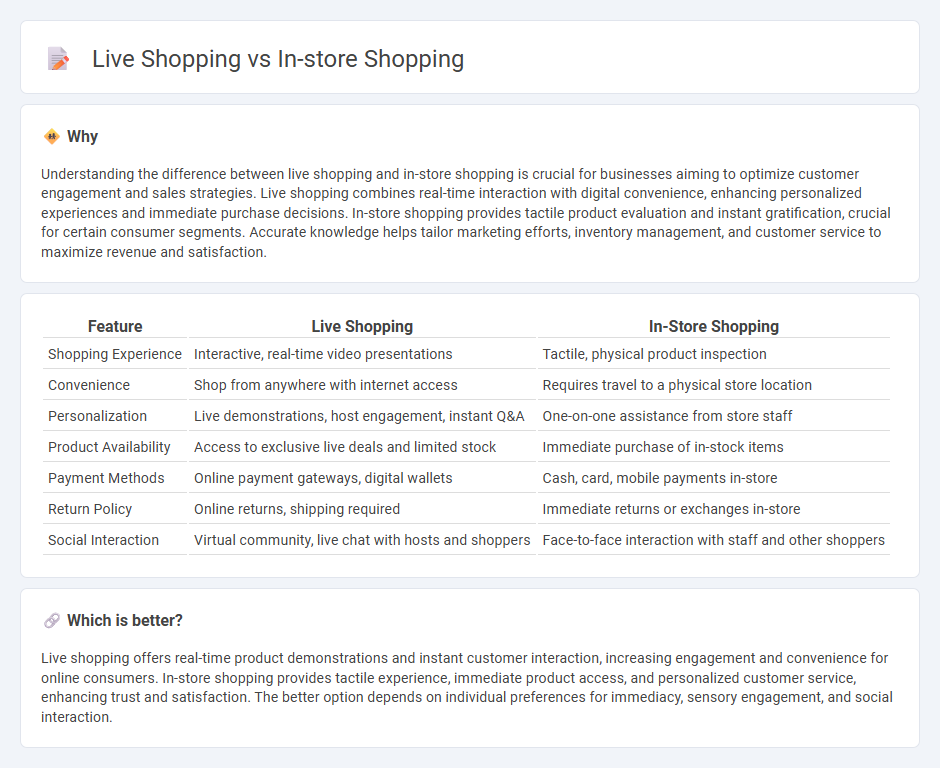 Live Shopping vs In-store Shopping

Why

Understanding the difference between live shopping and in-store shopping is crucial for businesses aiming to optimize customer engagement and sales strategies. Live shopping combines real-time interaction with digital convenience, enhancing personalized experiences and immediate purchase decisions. In-store shopping provides tactile product evaluation and instant gratification, crucial for certain consumer segments. Accurate knowledge helps tailor marketing efforts, inventory management, and customer service to maximize revenue and satisfaction.

| Feature | Live Shopping | In-Store Shopping |
|---|---|---|
| Shopping Experience | Interactive, real-time video presentations | Tactile, physical product inspection |
| Convenience | Shop from anywhere with internet access | Requires travel to a physical store location |
| Personalization | Live demonstrations, host engagement, instant Q&A | One-on-one assistance from store staff |
| Product Availability | Access to exclusive live deals and limited stock | Immediate purchase of in-stock items |
| Payment Methods | Online payment gateways, digital wallets | Cash, card, mobile payments in-store |
| Return Policy | Online returns, shipping required | Immediate returns or exchanges in-store |
| Social Interaction | Virtual community, live chat with hosts and shoppers | Face-to-face interaction with staff and other shoppers |

Which is better?

Live shopping offers real-time product demonstrations and instant customer interaction, increasing engagement and convenience for online consumers. In-store shopping provides tactile experience, immediate product access, and personalized customer service, enhancing trust and satisfaction. The better option depends on individual preferences for immediacy, sensory engagement, and social interaction.