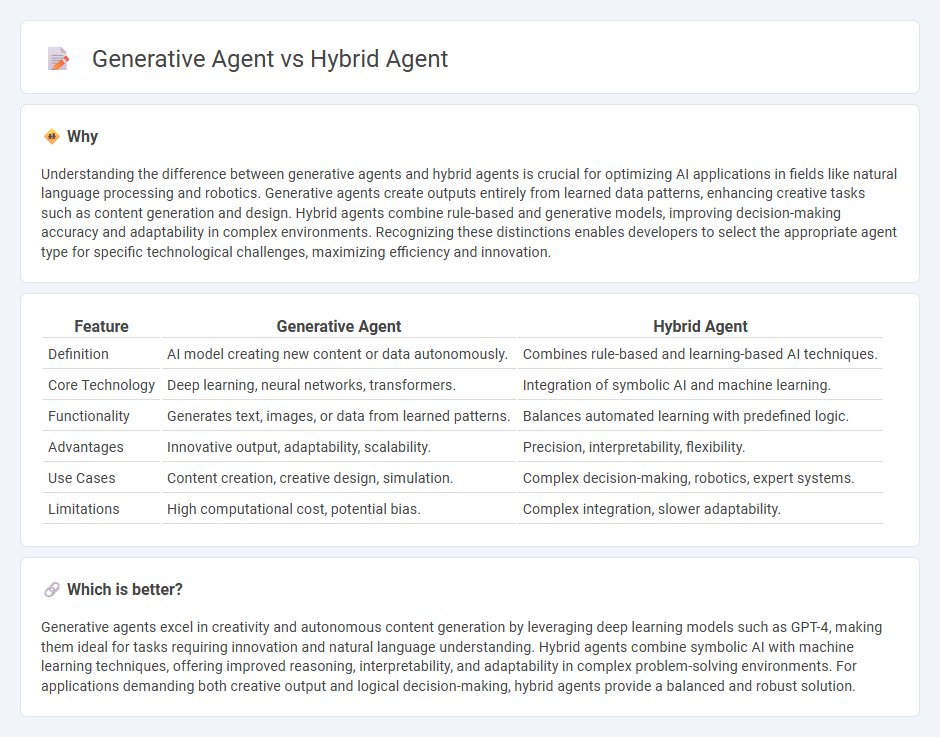 Generative Agent vs Hybrid Agent

Why

Understanding the difference between generative agents and hybrid agents is crucial for optimizing AI applications in fields like natural language processing and robotics. Generative agents create outputs entirely from learned data patterns, enhancing creative tasks such as content generation and design. Hybrid agents combine rule-based and generative models, improving decision-making accuracy and adaptability in complex environments. Recognizing these distinctions enables developers to select the appropriate agent type for specific technological challenges, maximizing efficiency and innovation.

| Feature | Generative Agent | Hybrid Agent |
|---|---|---|
| Definition | AI model creating new content or data autonomously. | Combines rule-based and learning-based AI techniques. |
| Core Technology | Deep learning, neural networks, transformers. | Integration of symbolic AI and machine learning. |
| Functionality | Generates text, images, or data from learned patterns. | Balances automated learning with predefined logic. |
| Advantages | Innovative output, adaptability, scalability. | Precision, interpretability, flexibility. |
| Use Cases | Content creation, creative design, simulation. | Complex decision-making, robotics, expert systems. |
| Limitations | High computational cost, potential bias. | Complex integration, slower adaptability. |

Which is better?

Generative agents excel in creativity and autonomous content generation by leveraging deep learning models such as GPT-4, making them ideal for tasks requiring innovation and natural language understanding. Hybrid agents combine symbolic AI with machine learning techniques, offering improved reasoning, interpretability, and adaptability in complex problem-solving environments. For applications demanding both creative output and logical decision-making, hybrid agents provide a balanced and robust solution.