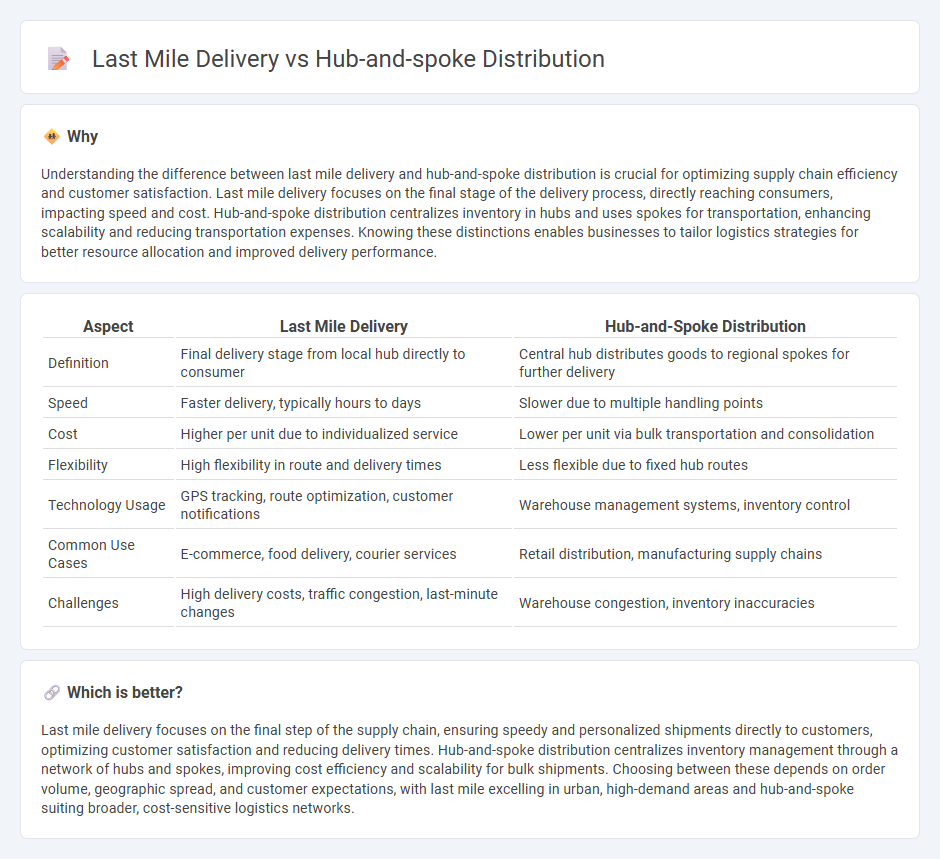 Last Mile Delivery vs Hub-and-spoke Distribution

Why

Understanding the difference between last mile delivery and hub-and-spoke distribution is crucial for optimizing supply chain efficiency and customer satisfaction. Last mile delivery focuses on the final stage of the delivery process, directly reaching consumers, impacting speed and cost. Hub-and-spoke distribution centralizes inventory in hubs and uses spokes for transportation, enhancing scalability and reducing transportation expenses. Knowing these distinctions enables businesses to tailor logistics strategies for better resource allocation and improved delivery performance.

| Aspect | Last Mile Delivery | Hub-and-Spoke Distribution |
|---|---|---|
| Definition | Final delivery stage from local hub directly to consumer | Central hub distributes goods to regional spokes for further delivery |
| Speed | Faster delivery, typically hours to days | Slower due to multiple handling points |
| Cost | Higher per unit due to individualized service | Lower per unit via bulk transportation and consolidation |
| Flexibility | High flexibility in route and delivery times | Less flexible due to fixed hub routes |
| Technology Usage | GPS tracking, route optimization, customer notifications | Warehouse management systems, inventory control |
| Common Use Cases | E-commerce, food delivery, courier services | Retail distribution, manufacturing supply chains |
| Challenges | High delivery costs, traffic congestion, last-minute changes | Warehouse congestion, inventory inaccuracies |

Which is better?

Last mile delivery focuses on the final step of the supply chain, ensuring speedy and personalized shipments directly to customers, optimizing customer satisfaction and reducing delivery times. Hub-and-spoke distribution centralizes inventory management through a network of hubs and spokes, improving cost efficiency and scalability for bulk shipments. Choosing between these depends on order volume, geographic spread, and customer expectations, with last mile excelling in urban, high-demand areas and hub-and-spoke suiting broader, cost-sensitive logistics networks.