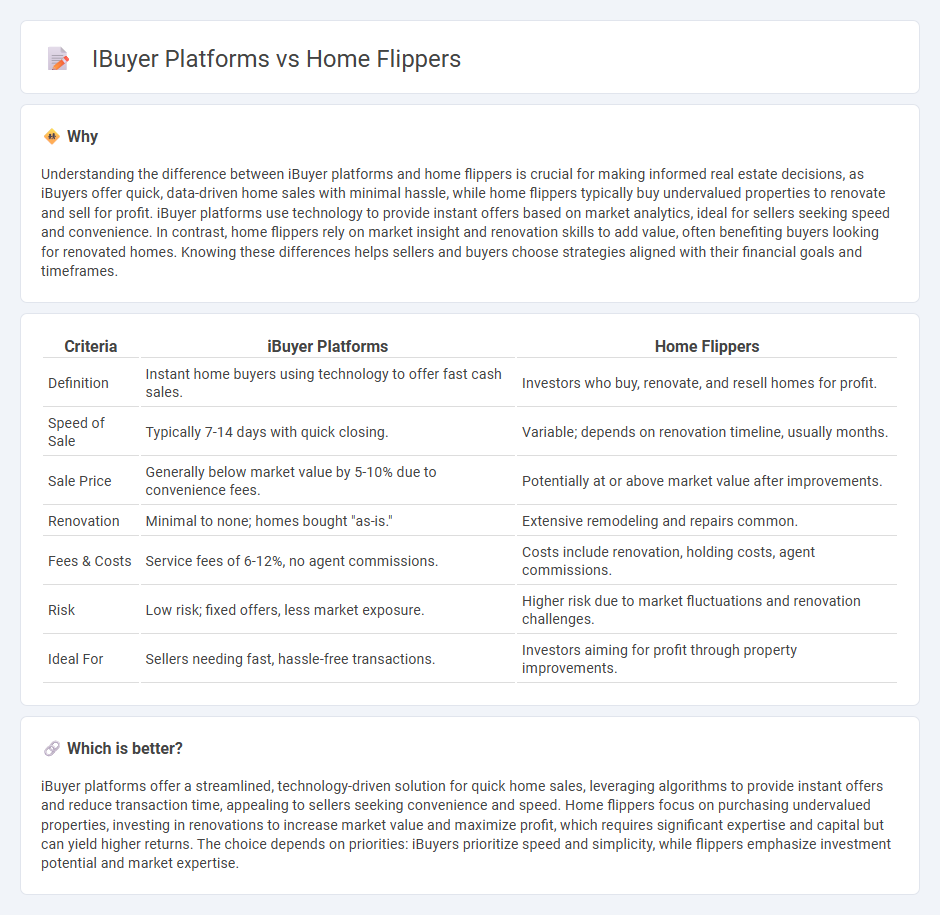 IBuyer Platforms vs Home Flippers

Why

Understanding the difference between iBuyer platforms and home flippers is crucial for making informed real estate decisions, as iBuyers offer quick, data-driven home sales with minimal hassle, while home flippers typically buy undervalued properties to renovate and sell for profit. iBuyer platforms use technology to provide instant offers based on market analytics, ideal for sellers seeking speed and convenience. In contrast, home flippers rely on market insight and renovation skills to add value, often benefiting buyers looking for renovated homes. Knowing these differences helps sellers and buyers choose strategies aligned with their financial goals and timeframes.

| Criteria | iBuyer Platforms | Home Flippers |
|---|---|---|
| Definition | Instant home buyers using technology to offer fast cash sales. | Investors who buy, renovate, and resell homes for profit. |
| Speed of Sale | Typically 7-14 days with quick closing. | Variable; depends on renovation timeline, usually months. |
| Sale Price | Generally below market value by 5-10% due to convenience fees. | Potentially at or above market value after improvements. |
| Renovation | Minimal to none; homes bought "as-is." | Extensive remodeling and repairs common. |
| Fees & Costs | Service fees of 6-12%, no agent commissions. | Costs include renovation, holding costs, agent commissions. |
| Risk | Low risk; fixed offers, less market exposure. | Higher risk due to market fluctuations and renovation challenges. |
| Ideal For | Sellers needing fast, hassle-free transactions. | Investors aiming for profit through property improvements. |

Which is better?

iBuyer platforms offer a streamlined, technology-driven solution for quick home sales, leveraging algorithms to provide instant offers and reduce transaction time, appealing to sellers seeking convenience and speed. Home flippers focus on purchasing undervalued properties, investing in renovations to increase market value and maximize profit, which requires significant expertise and capital but can yield higher returns. The choice depends on priorities: iBuyers prioritize speed and simplicity, while flippers emphasize investment potential and market expertise.