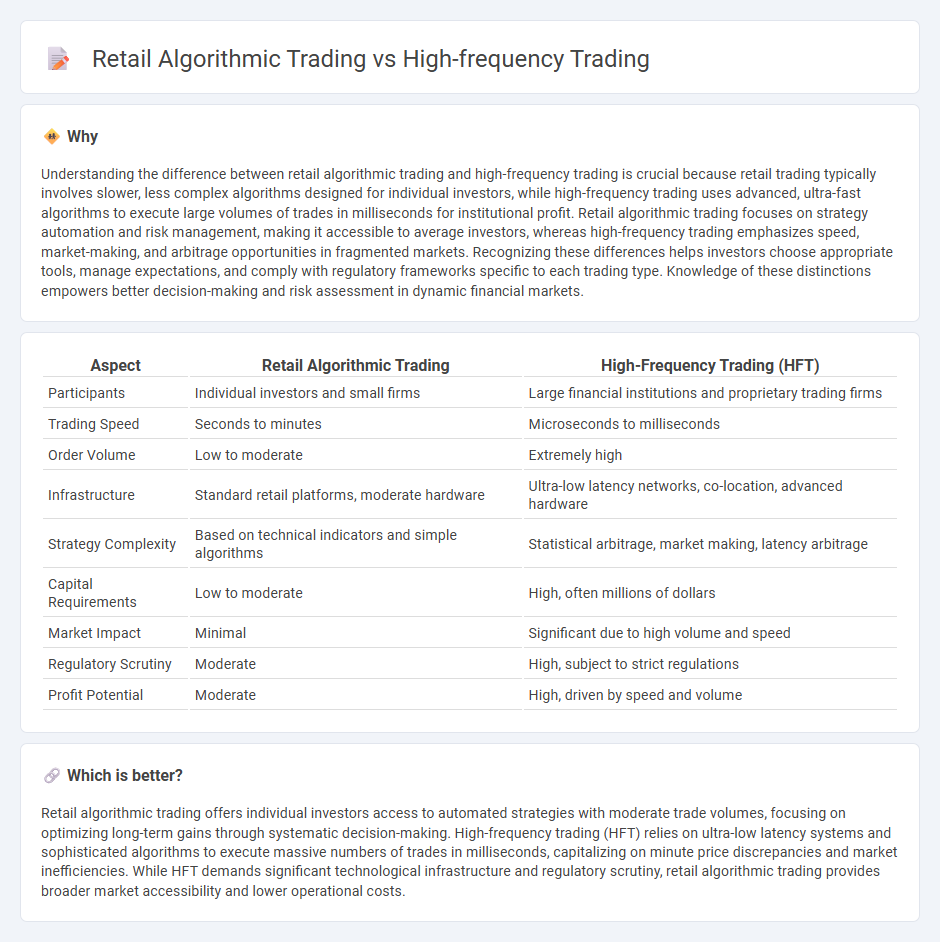 Retail Algorithmic Trading vs High-frequency Trading

Why

Understanding the difference between retail algorithmic trading and high-frequency trading is crucial because retail trading typically involves slower, less complex algorithms designed for individual investors, while high-frequency trading uses advanced, ultra-fast algorithms to execute large volumes of trades in milliseconds for institutional profit. Retail algorithmic trading focuses on strategy automation and risk management, making it accessible to average investors, whereas high-frequency trading emphasizes speed, market-making, and arbitrage opportunities in fragmented markets. Recognizing these differences helps investors choose appropriate tools, manage expectations, and comply with regulatory frameworks specific to each trading type. Knowledge of these distinctions empowers better decision-making and risk assessment in dynamic financial markets.

| Aspect | Retail Algorithmic Trading | High-Frequency Trading (HFT) |
|---|---|---|
| Participants | Individual investors and small firms | Large financial institutions and proprietary trading firms |
| Trading Speed | Seconds to minutes | Microseconds to milliseconds |
| Order Volume | Low to moderate | Extremely high |
| Infrastructure | Standard retail platforms, moderate hardware | Ultra-low latency networks, co-location, advanced hardware |
| Strategy Complexity | Based on technical indicators and simple algorithms | Statistical arbitrage, market making, latency arbitrage |
| Capital Requirements | Low to moderate | High, often millions of dollars |
| Market Impact | Minimal | Significant due to high volume and speed |
| Regulatory Scrutiny | Moderate | High, subject to strict regulations |
| Profit Potential | Moderate | High, driven by speed and volume |

Which is better?

Retail algorithmic trading offers individual investors access to automated strategies with moderate trade volumes, focusing on optimizing long-term gains through systematic decision-making. High-frequency trading (HFT) relies on ultra-low latency systems and sophisticated algorithms to execute massive numbers of trades in milliseconds, capitalizing on minute price discrepancies and market inefficiencies. While HFT demands significant technological infrastructure and regulatory scrutiny, retail algorithmic trading provides broader market accessibility and lower operational costs.