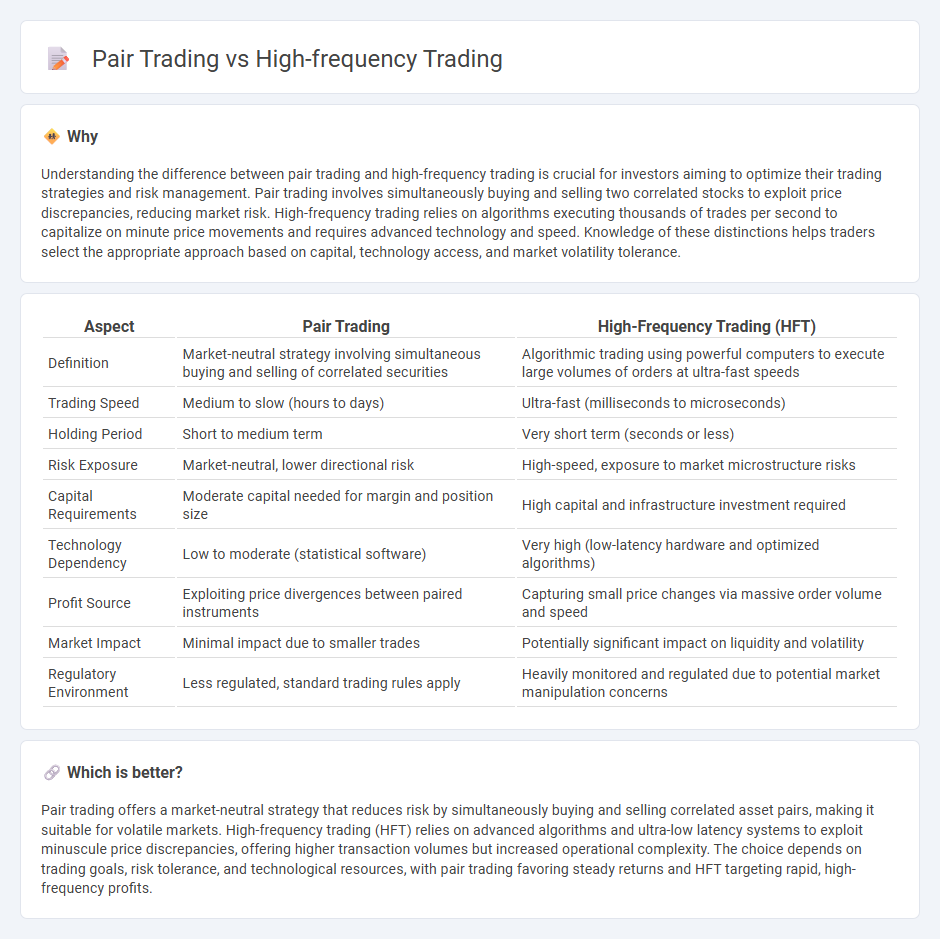 Pair Trading vs High-frequency Trading

Why

Understanding the difference between pair trading and high-frequency trading is crucial for investors aiming to optimize their trading strategies and risk management. Pair trading involves simultaneously buying and selling two correlated stocks to exploit price discrepancies, reducing market risk. High-frequency trading relies on algorithms executing thousands of trades per second to capitalize on minute price movements and requires advanced technology and speed. Knowledge of these distinctions helps traders select the appropriate approach based on capital, technology access, and market volatility tolerance.

| Aspect | Pair Trading | High-Frequency Trading (HFT) |
|---|---|---|
| Definition | Market-neutral strategy involving simultaneous buying and selling of correlated securities | Algorithmic trading using powerful computers to execute large volumes of orders at ultra-fast speeds |
| Trading Speed | Medium to slow (hours to days) | Ultra-fast (milliseconds to microseconds) |
| Holding Period | Short to medium term | Very short term (seconds or less) |
| Risk Exposure | Market-neutral, lower directional risk | High-speed, exposure to market microstructure risks |
| Capital Requirements | Moderate capital needed for margin and position size | High capital and infrastructure investment required |
| Technology Dependency | Low to moderate (statistical software) | Very high (low-latency hardware and optimized algorithms) |
| Profit Source | Exploiting price divergences between paired instruments | Capturing small price changes via massive order volume and speed |
| Market Impact | Minimal impact due to smaller trades | Potentially significant impact on liquidity and volatility |
| Regulatory Environment | Less regulated, standard trading rules apply | Heavily monitored and regulated due to potential market manipulation concerns |

Which is better?

Pair trading offers a market-neutral strategy that reduces risk by simultaneously buying and selling correlated asset pairs, making it suitable for volatile markets. High-frequency trading (HFT) relies on advanced algorithms and ultra-low latency systems to exploit minuscule price discrepancies, offering higher transaction volumes but increased operational complexity. The choice depends on trading goals, risk tolerance, and technological resources, with pair trading favoring steady returns and HFT targeting rapid, high-frequency profits.