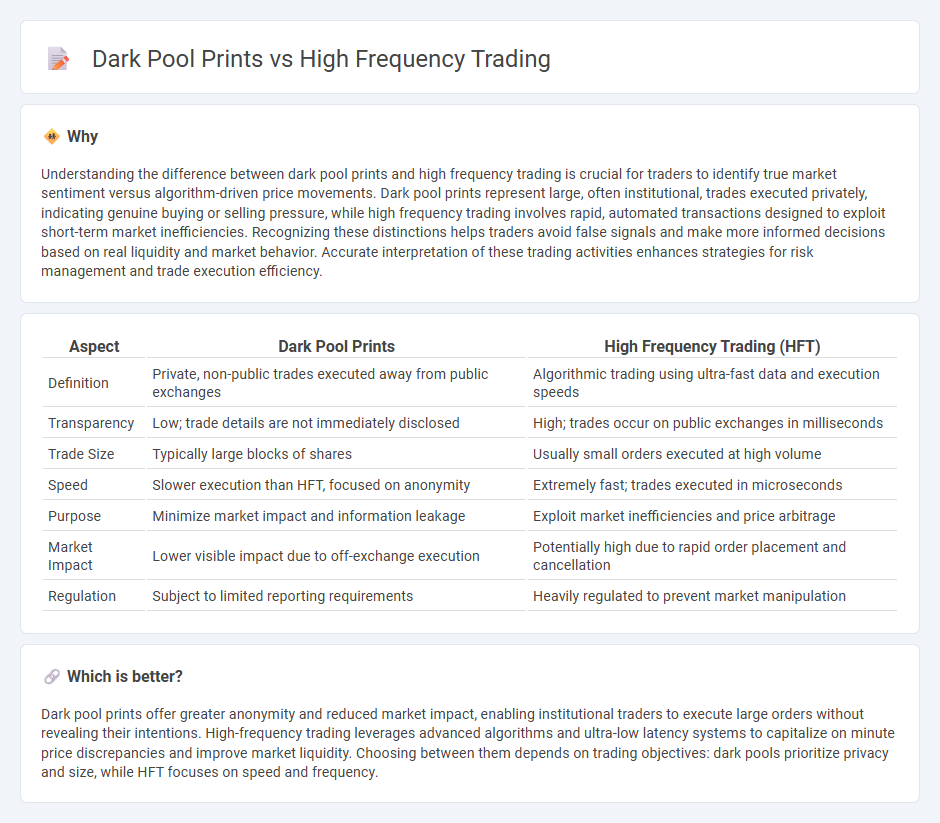 Dark Pool Prints vs High Frequency Trading

Why

Understanding the difference between dark pool prints and high frequency trading is crucial for traders to identify true market sentiment versus algorithm-driven price movements. Dark pool prints represent large, often institutional, trades executed privately, indicating genuine buying or selling pressure, while high frequency trading involves rapid, automated transactions designed to exploit short-term market inefficiencies. Recognizing these distinctions helps traders avoid false signals and make more informed decisions based on real liquidity and market behavior. Accurate interpretation of these trading activities enhances strategies for risk management and trade execution efficiency.

| Aspect | Dark Pool Prints | High Frequency Trading (HFT) |
|---|---|---|
| Definition | Private, non-public trades executed away from public exchanges | Algorithmic trading using ultra-fast data and execution speeds |
| Transparency | Low; trade details are not immediately disclosed | High; trades occur on public exchanges in milliseconds |
| Trade Size | Typically large blocks of shares | Usually small orders executed at high volume |
| Speed | Slower execution than HFT, focused on anonymity | Extremely fast; trades executed in microseconds |
| Purpose | Minimize market impact and information leakage | Exploit market inefficiencies and price arbitrage |
| Market Impact | Lower visible impact due to off-exchange execution | Potentially high due to rapid order placement and cancellation |
| Regulation | Subject to limited reporting requirements | Heavily regulated to prevent market manipulation |

Which is better?

Dark pool prints offer greater anonymity and reduced market impact, enabling institutional traders to execute large orders without revealing their intentions. High-frequency trading leverages advanced algorithms and ultra-low latency systems to capitalize on minute price discrepancies and improve market liquidity. Choosing between them depends on trading objectives: dark pools prioritize privacy and size, while HFT focuses on speed and frequency.