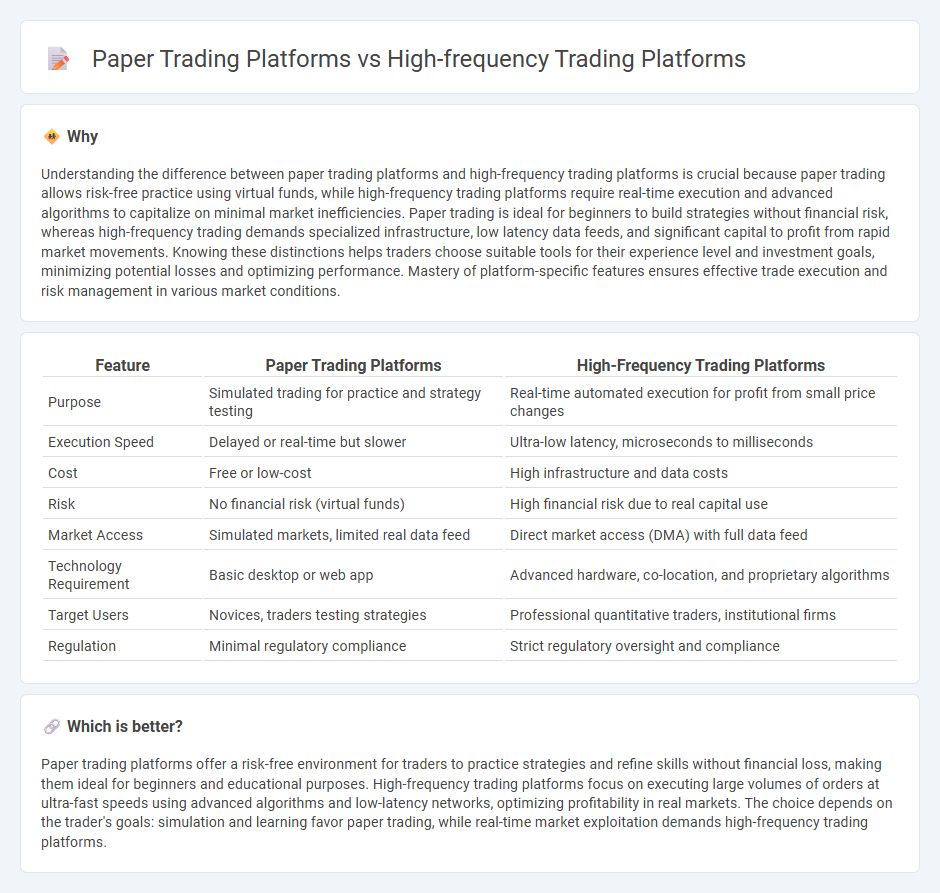 Paper Trading Platforms vs High-frequency Trading Platforms

Why

Understanding the difference between paper trading platforms and high-frequency trading platforms is crucial because paper trading allows risk-free practice using virtual funds, while high-frequency trading platforms require real-time execution and advanced algorithms to capitalize on minimal market inefficiencies. Paper trading is ideal for beginners to build strategies without financial risk, whereas high-frequency trading demands specialized infrastructure, low latency data feeds, and significant capital to profit from rapid market movements. Knowing these distinctions helps traders choose suitable tools for their experience level and investment goals, minimizing potential losses and optimizing performance. Mastery of platform-specific features ensures effective trade execution and risk management in various market conditions.

| Feature | Paper Trading Platforms | High-Frequency Trading Platforms |
|---|---|---|
| Purpose | Simulated trading for practice and strategy testing | Real-time automated execution for profit from small price changes |
| Execution Speed | Delayed or real-time but slower | Ultra-low latency, microseconds to milliseconds |
| Cost | Free or low-cost | High infrastructure and data costs |
| Risk | No financial risk (virtual funds) | High financial risk due to real capital use |
| Market Access | Simulated markets, limited real data feed | Direct market access (DMA) with full data feed |
| Technology Requirement | Basic desktop or web app | Advanced hardware, co-location, and proprietary algorithms |
| Target Users | Novices, traders testing strategies | Professional quantitative traders, institutional firms |
| Regulation | Minimal regulatory compliance | Strict regulatory oversight and compliance |

Which is better?

Paper trading platforms offer a risk-free environment for traders to practice strategies and refine skills without financial loss, making them ideal for beginners and educational purposes. High-frequency trading platforms focus on executing large volumes of orders at ultra-fast speeds using advanced algorithms and low-latency networks, optimizing profitability in real markets. The choice depends on the trader's goals: simulation and learning favor paper trading, while real-time market exploitation demands high-frequency trading platforms.