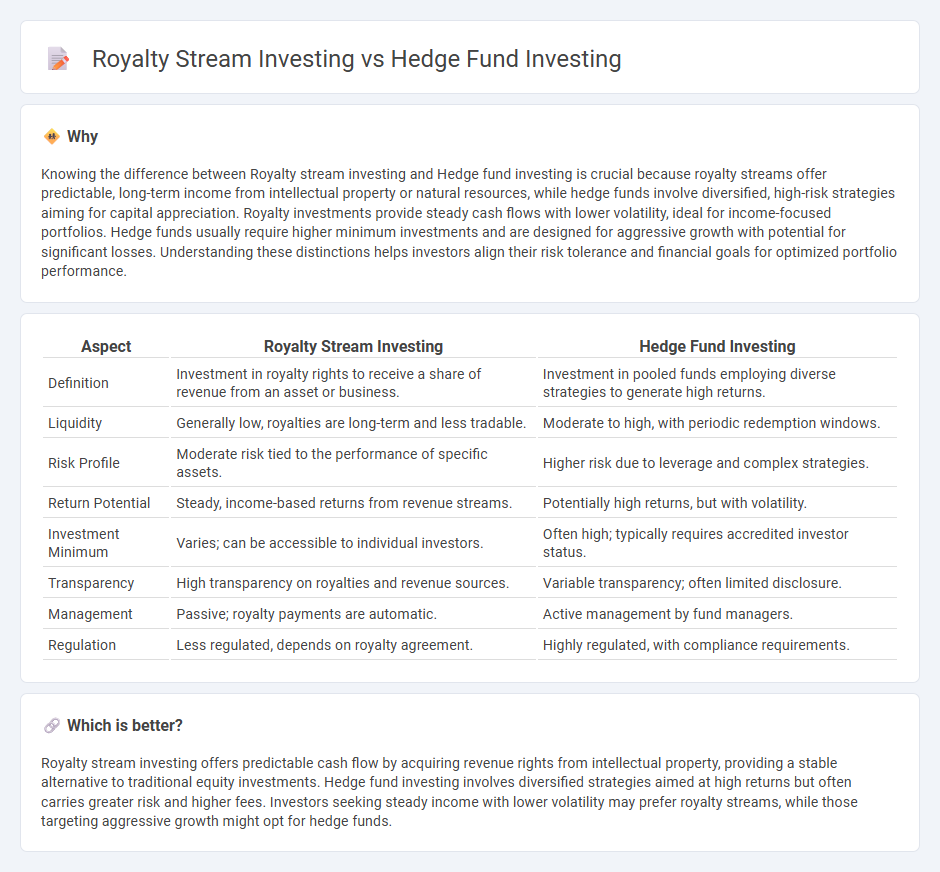 Royalty Stream Investing vs Hedge Fund Investing

Why

Knowing the difference between Royalty stream investing and Hedge fund investing is crucial because royalty streams offer predictable, long-term income from intellectual property or natural resources, while hedge funds involve diversified, high-risk strategies aiming for capital appreciation. Royalty investments provide steady cash flows with lower volatility, ideal for income-focused portfolios. Hedge funds usually require higher minimum investments and are designed for aggressive growth with potential for significant losses. Understanding these distinctions helps investors align their risk tolerance and financial goals for optimized portfolio performance.

| Aspect | Royalty Stream Investing | Hedge Fund Investing |
|---|---|---|
| Definition | Investment in royalty rights to receive a share of revenue from an asset or business. | Investment in pooled funds employing diverse strategies to generate high returns. |
| Liquidity | Generally low, royalties are long-term and less tradable. | Moderate to high, with periodic redemption windows. |
| Risk Profile | Moderate risk tied to the performance of specific assets. | Higher risk due to leverage and complex strategies. |
| Return Potential | Steady, income-based returns from revenue streams. | Potentially high returns, but with volatility. |
| Investment Minimum | Varies; can be accessible to individual investors. | Often high; typically requires accredited investor status. |
| Transparency | High transparency on royalties and revenue sources. | Variable transparency; often limited disclosure. |
| Management | Passive; royalty payments are automatic. | Active management by fund managers. |
| Regulation | Less regulated, depends on royalty agreement. | Highly regulated, with compliance requirements. |

Which is better?

Royalty stream investing offers predictable cash flow by acquiring revenue rights from intellectual property, providing a stable alternative to traditional equity investments. Hedge fund investing involves diversified strategies aimed at high returns but often carries greater risk and higher fees. Investors seeking steady income with lower volatility may prefer royalty streams, while those targeting aggressive growth might opt for hedge funds.