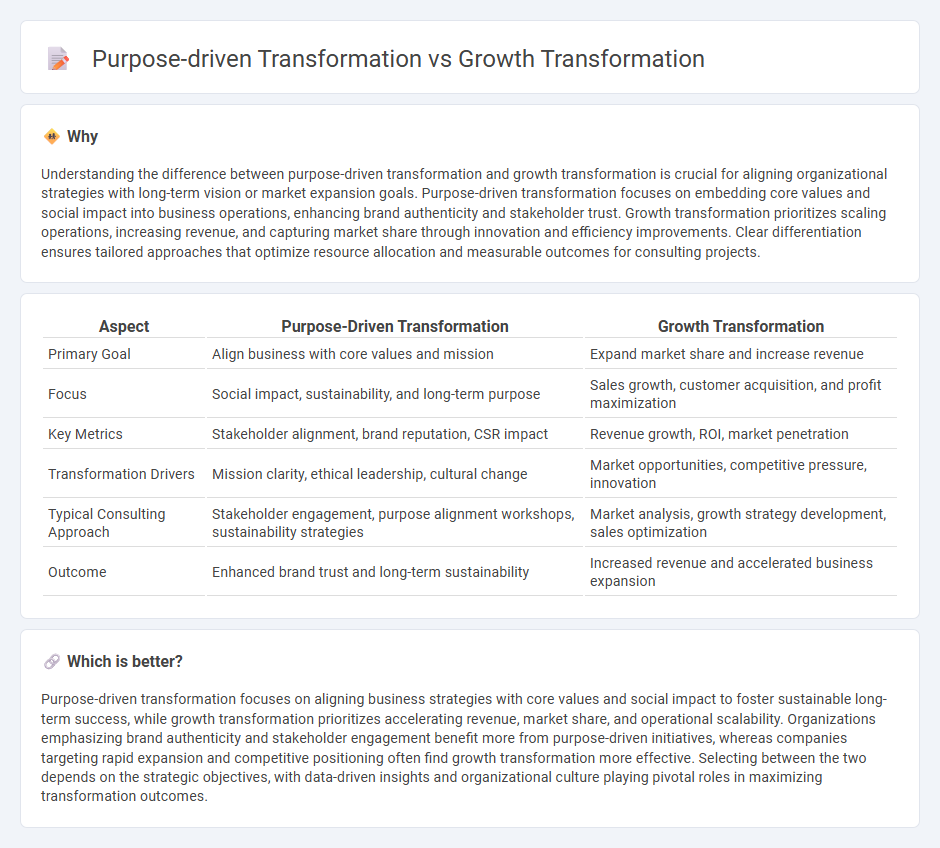 Purpose-driven Transformation vs Growth Transformation

Why

Understanding the difference between purpose-driven transformation and growth transformation is crucial for aligning organizational strategies with long-term vision or market expansion goals. Purpose-driven transformation focuses on embedding core values and social impact into business operations, enhancing brand authenticity and stakeholder trust. Growth transformation prioritizes scaling operations, increasing revenue, and capturing market share through innovation and efficiency improvements. Clear differentiation ensures tailored approaches that optimize resource allocation and measurable outcomes for consulting projects.

| Aspect | Purpose-Driven Transformation | Growth Transformation |
|---|---|---|
| Primary Goal | Align business with core values and mission | Expand market share and increase revenue |
| Focus | Social impact, sustainability, and long-term purpose | Sales growth, customer acquisition, and profit maximization |
| Key Metrics | Stakeholder alignment, brand reputation, CSR impact | Revenue growth, ROI, market penetration |
| Transformation Drivers | Mission clarity, ethical leadership, cultural change | Market opportunities, competitive pressure, innovation |
| Typical Consulting Approach | Stakeholder engagement, purpose alignment workshops, sustainability strategies | Market analysis, growth strategy development, sales optimization |
| Outcome | Enhanced brand trust and long-term sustainability | Increased revenue and accelerated business expansion |

Which is better?

Purpose-driven transformation focuses on aligning business strategies with core values and social impact to foster sustainable long-term success, while growth transformation prioritizes accelerating revenue, market share, and operational scalability. Organizations emphasizing brand authenticity and stakeholder engagement benefit more from purpose-driven initiatives, whereas companies targeting rapid expansion and competitive positioning often find growth transformation more effective. Selecting between the two depends on the strategic objectives, with data-driven insights and organizational culture playing pivotal roles in maximizing transformation outcomes.