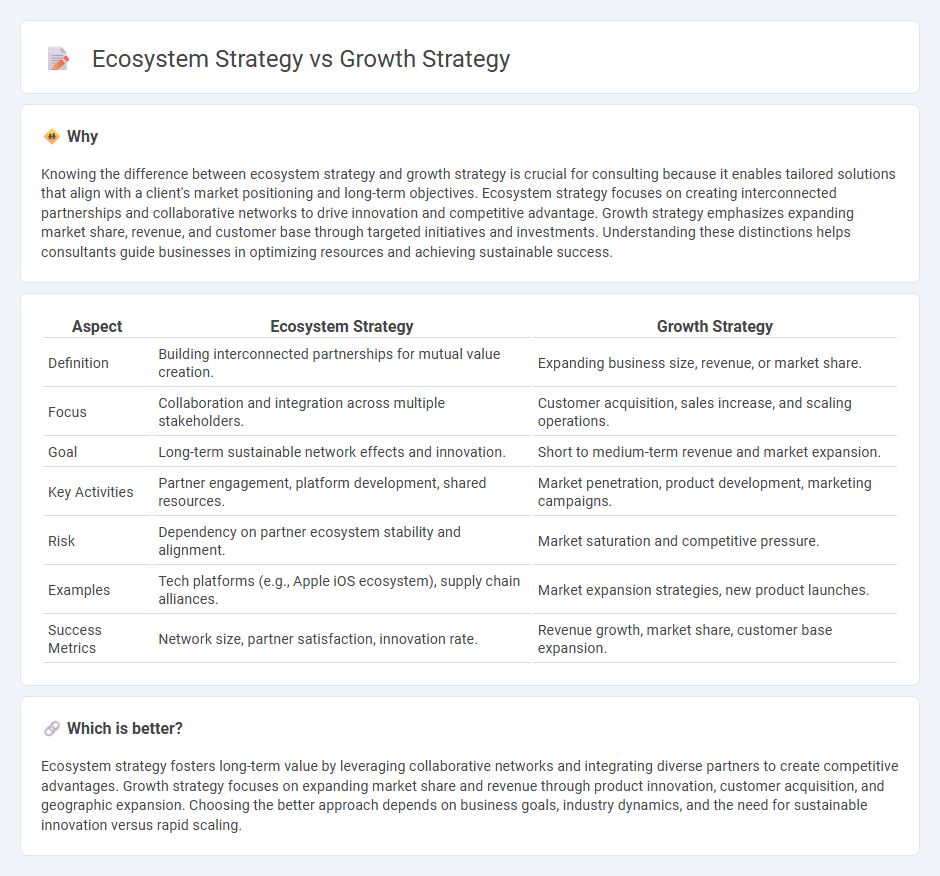 Ecosystem Strategy vs Growth Strategy

Why

Knowing the difference between ecosystem strategy and growth strategy is crucial for consulting because it enables tailored solutions that align with a client's market positioning and long-term objectives. Ecosystem strategy focuses on creating interconnected partnerships and collaborative networks to drive innovation and competitive advantage. Growth strategy emphasizes expanding market share, revenue, and customer base through targeted initiatives and investments. Understanding these distinctions helps consultants guide businesses in optimizing resources and achieving sustainable success.

| Aspect | Ecosystem Strategy | Growth Strategy |
|---|---|---|
| Definition | Building interconnected partnerships for mutual value creation. | Expanding business size, revenue, or market share. |
| Focus | Collaboration and integration across multiple stakeholders. | Customer acquisition, sales increase, and scaling operations. |
| Goal | Long-term sustainable network effects and innovation. | Short to medium-term revenue and market expansion. |
| Key Activities | Partner engagement, platform development, shared resources. | Market penetration, product development, marketing campaigns. |
| Risk | Dependency on partner ecosystem stability and alignment. | Market saturation and competitive pressure. |
| Examples | Tech platforms (e.g., Apple iOS ecosystem), supply chain alliances. | Market expansion strategies, new product launches. |
| Success Metrics | Network size, partner satisfaction, innovation rate. | Revenue growth, market share, customer base expansion. |

Which is better?

Ecosystem strategy fosters long-term value by leveraging collaborative networks and integrating diverse partners to create competitive advantages. Growth strategy focuses on expanding market share and revenue through product innovation, customer acquisition, and geographic expansion. Choosing the better approach depends on business goals, industry dynamics, and the need for sustainable innovation versus rapid scaling.