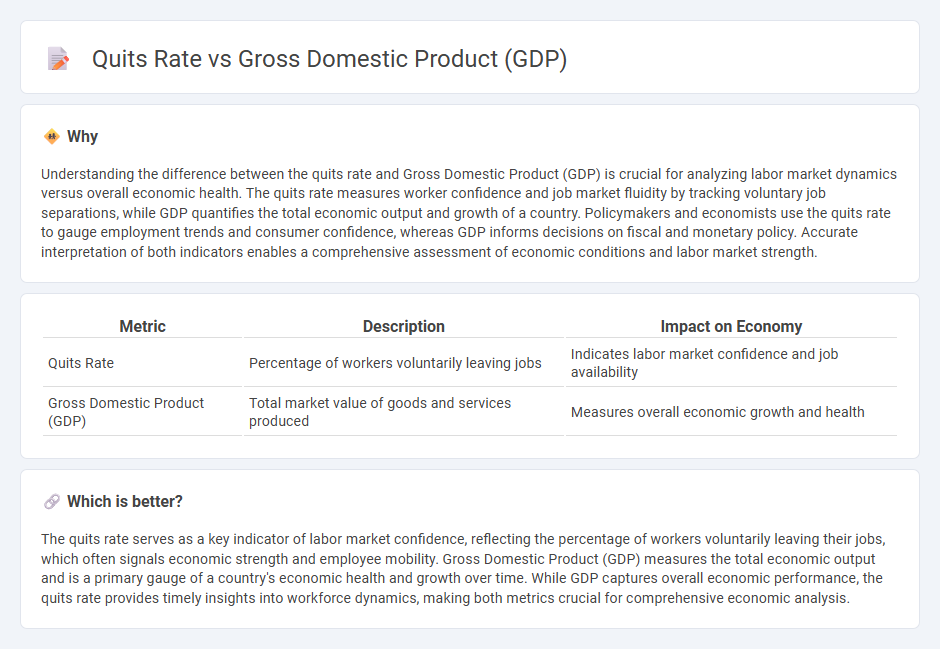 Quits Rate vs Gross Domestic Product (GDP)

Why

Understanding the difference between the quits rate and Gross Domestic Product (GDP) is crucial for analyzing labor market dynamics versus overall economic health. The quits rate measures worker confidence and job market fluidity by tracking voluntary job separations, while GDP quantifies the total economic output and growth of a country. Policymakers and economists use the quits rate to gauge employment trends and consumer confidence, whereas GDP informs decisions on fiscal and monetary policy. Accurate interpretation of both indicators enables a comprehensive assessment of economic conditions and labor market strength.

| Metric | Description | Impact on Economy |
|---|---|---|
| Quits Rate | Percentage of workers voluntarily leaving jobs | Indicates labor market confidence and job availability |
| Gross Domestic Product (GDP) | Total market value of goods and services produced | Measures overall economic growth and health |

Which is better?

The quits rate serves as a key indicator of labor market confidence, reflecting the percentage of workers voluntarily leaving their jobs, which often signals economic strength and employee mobility. Gross Domestic Product (GDP) measures the total economic output and is a primary gauge of a country's economic health and growth over time. While GDP captures overall economic performance, the quits rate provides timely insights into workforce dynamics, making both metrics crucial for comprehensive economic analysis.