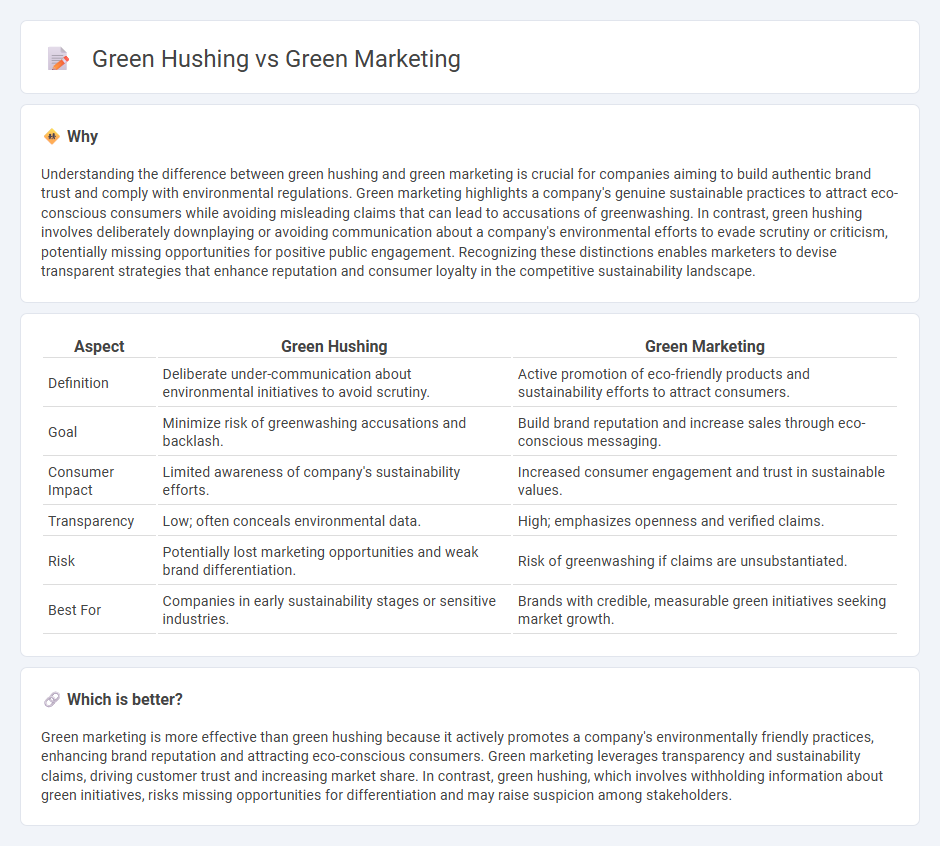 Green Hushing vs Green Marketing

Why

Understanding the difference between green hushing and green marketing is crucial for companies aiming to build authentic brand trust and comply with environmental regulations. Green marketing highlights a company's genuine sustainable practices to attract eco-conscious consumers while avoiding misleading claims that can lead to accusations of greenwashing. In contrast, green hushing involves deliberately downplaying or avoiding communication about a company's environmental efforts to evade scrutiny or criticism, potentially missing opportunities for positive public engagement. Recognizing these distinctions enables marketers to devise transparent strategies that enhance reputation and consumer loyalty in the competitive sustainability landscape.

| Aspect | Green Hushing | Green Marketing |
|---|---|---|
| Definition | Deliberate under-communication about environmental initiatives to avoid scrutiny. | Active promotion of eco-friendly products and sustainability efforts to attract consumers. |
| Goal | Minimize risk of greenwashing accusations and backlash. | Build brand reputation and increase sales through eco-conscious messaging. |
| Consumer Impact | Limited awareness of company's sustainability efforts. | Increased consumer engagement and trust in sustainable values. |
| Transparency | Low; often conceals environmental data. | High; emphasizes openness and verified claims. |
| Risk | Potentially lost marketing opportunities and weak brand differentiation. | Risk of greenwashing if claims are unsubstantiated. |
| Best For | Companies in early sustainability stages or sensitive industries. | Brands with credible, measurable green initiatives seeking market growth. |

Which is better?

Green marketing is more effective than green hushing because it actively promotes a company's environmentally friendly practices, enhancing brand reputation and attracting eco-conscious consumers. Green marketing leverages transparency and sustainability claims, driving customer trust and increasing market share. In contrast, green hushing, which involves withholding information about green initiatives, risks missing opportunities for differentiation and may raise suspicion among stakeholders.