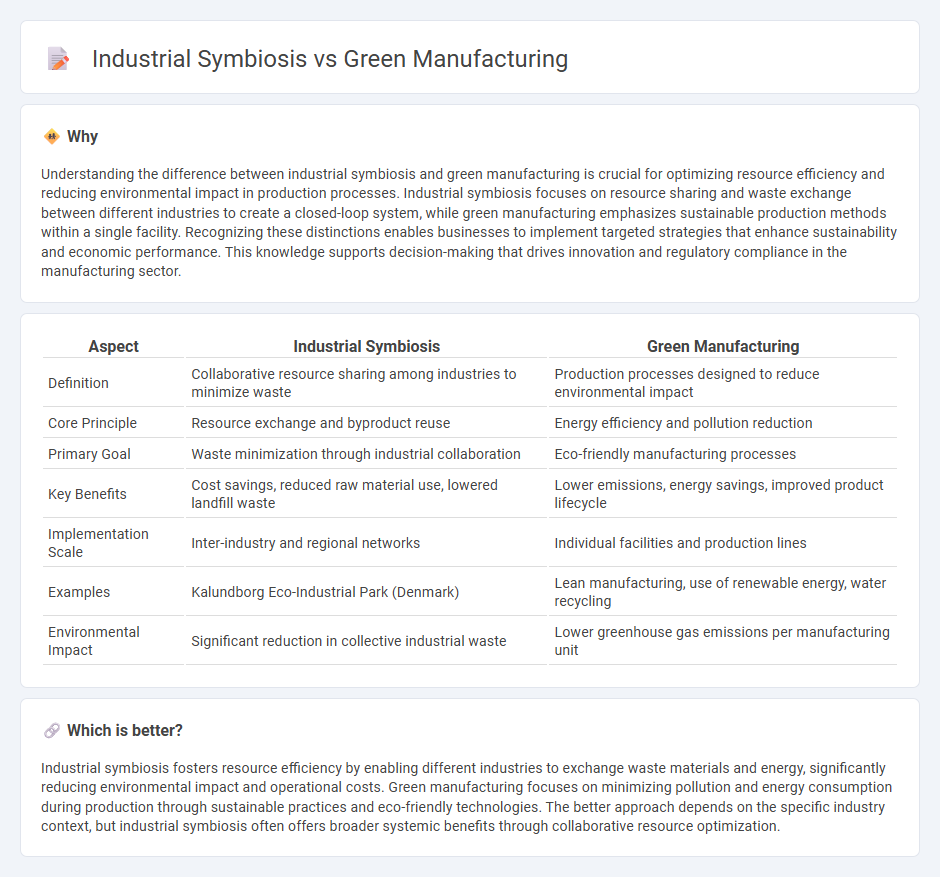 Industrial Symbiosis vs Green Manufacturing

Why

Understanding the difference between industrial symbiosis and green manufacturing is crucial for optimizing resource efficiency and reducing environmental impact in production processes. Industrial symbiosis focuses on resource sharing and waste exchange between different industries to create a closed-loop system, while green manufacturing emphasizes sustainable production methods within a single facility. Recognizing these distinctions enables businesses to implement targeted strategies that enhance sustainability and economic performance. This knowledge supports decision-making that drives innovation and regulatory compliance in the manufacturing sector.

| Aspect | Industrial Symbiosis | Green Manufacturing |
|---|---|---|
| Definition | Collaborative resource sharing among industries to minimize waste | Production processes designed to reduce environmental impact |
| Core Principle | Resource exchange and byproduct reuse | Energy efficiency and pollution reduction |
| Primary Goal | Waste minimization through industrial collaboration | Eco-friendly manufacturing processes |
| Key Benefits | Cost savings, reduced raw material use, lowered landfill waste | Lower emissions, energy savings, improved product lifecycle |
| Implementation Scale | Inter-industry and regional networks | Individual facilities and production lines |
| Examples | Kalundborg Eco-Industrial Park (Denmark) | Lean manufacturing, use of renewable energy, water recycling |
| Environmental Impact | Significant reduction in collective industrial waste | Lower greenhouse gas emissions per manufacturing unit |

Which is better?

Industrial symbiosis fosters resource efficiency by enabling different industries to exchange waste materials and energy, significantly reducing environmental impact and operational costs. Green manufacturing focuses on minimizing pollution and energy consumption during production through sustainable practices and eco-friendly technologies. The better approach depends on the specific industry context, but industrial symbiosis often offers broader systemic benefits through collaborative resource optimization.