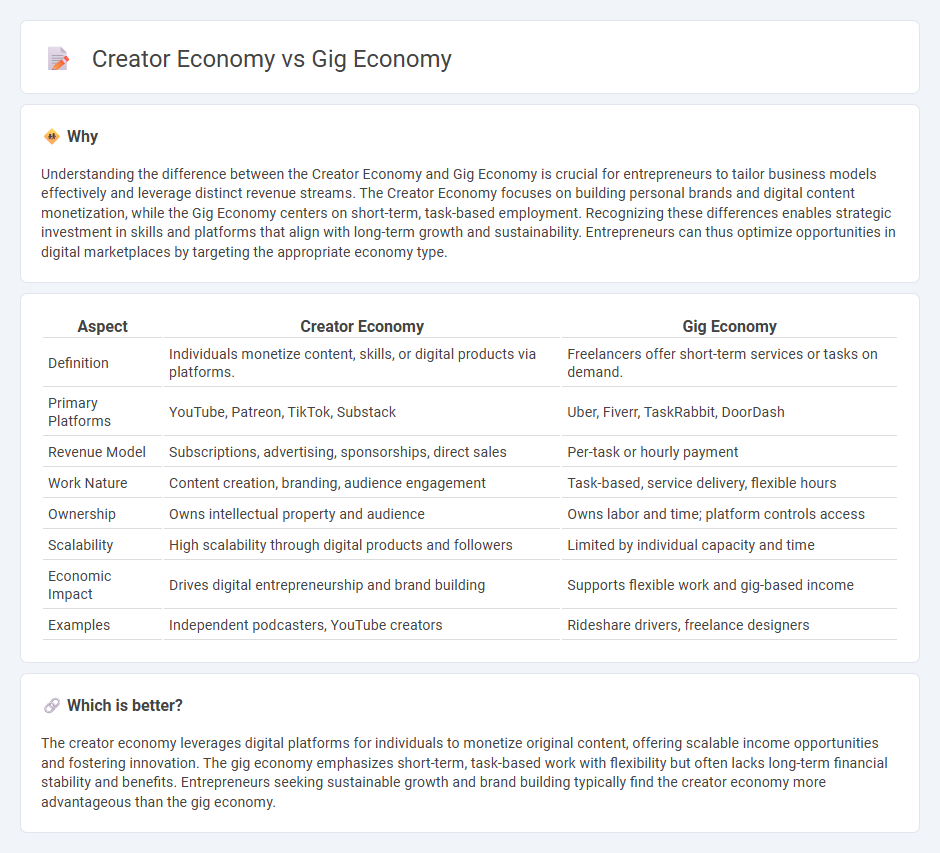 Creator Economy vs Gig Economy

Why

Understanding the difference between the Creator Economy and Gig Economy is crucial for entrepreneurs to tailor business models effectively and leverage distinct revenue streams. The Creator Economy focuses on building personal brands and digital content monetization, while the Gig Economy centers on short-term, task-based employment. Recognizing these differences enables strategic investment in skills and platforms that align with long-term growth and sustainability. Entrepreneurs can thus optimize opportunities in digital marketplaces by targeting the appropriate economy type.

| Aspect | Creator Economy | Gig Economy |
|---|---|---|
| Definition | Individuals monetize content, skills, or digital products via platforms. | Freelancers offer short-term services or tasks on demand. |
| Primary Platforms | YouTube, Patreon, TikTok, Substack | Uber, Fiverr, TaskRabbit, DoorDash |
| Revenue Model | Subscriptions, advertising, sponsorships, direct sales | Per-task or hourly payment |
| Work Nature | Content creation, branding, audience engagement | Task-based, service delivery, flexible hours |
| Ownership | Owns intellectual property and audience | Owns labor and time; platform controls access |
| Scalability | High scalability through digital products and followers | Limited by individual capacity and time |
| Economic Impact | Drives digital entrepreneurship and brand building | Supports flexible work and gig-based income |
| Examples | Independent podcasters, YouTube creators | Rideshare drivers, freelance designers |

Which is better?

The creator economy leverages digital platforms for individuals to monetize original content, offering scalable income opportunities and fostering innovation. The gig economy emphasizes short-term, task-based work with flexibility but often lacks long-term financial stability and benefits. Entrepreneurs seeking sustainable growth and brand building typically find the creator economy more advantageous than the gig economy.