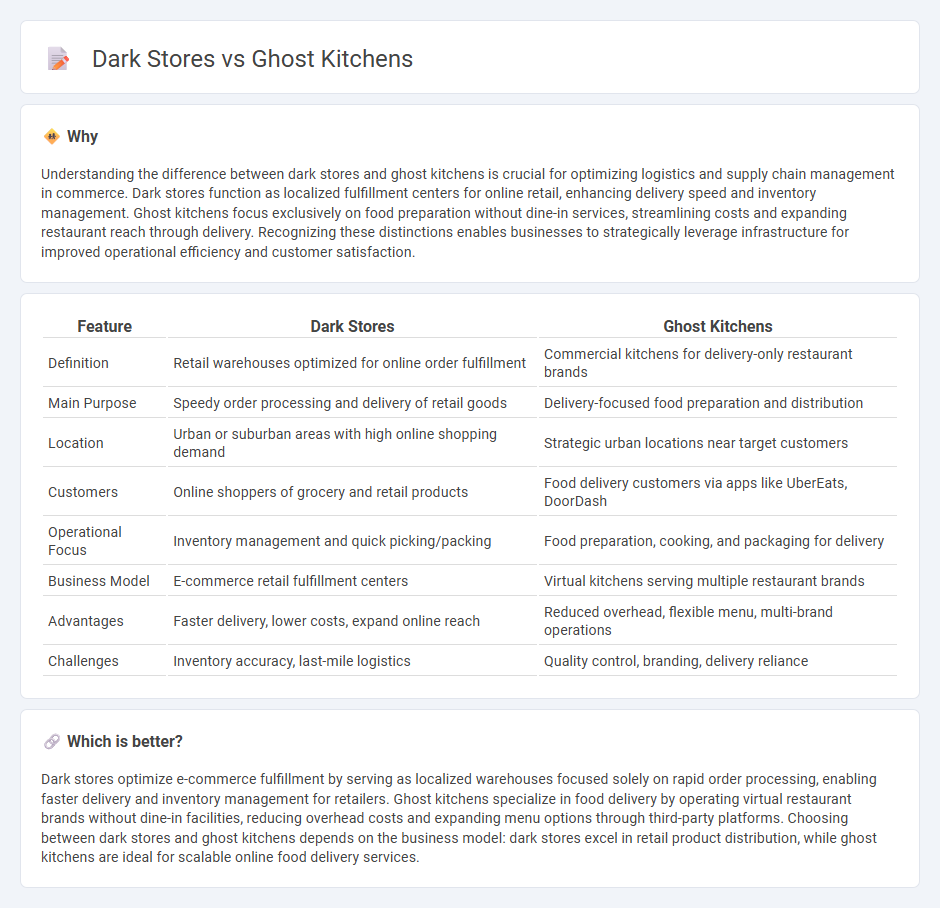 Dark Stores vs Ghost Kitchens

Why

Understanding the difference between dark stores and ghost kitchens is crucial for optimizing logistics and supply chain management in commerce. Dark stores function as localized fulfillment centers for online retail, enhancing delivery speed and inventory management. Ghost kitchens focus exclusively on food preparation without dine-in services, streamlining costs and expanding restaurant reach through delivery. Recognizing these distinctions enables businesses to strategically leverage infrastructure for improved operational efficiency and customer satisfaction.

| Feature | Dark Stores | Ghost Kitchens |
|---|---|---|
| Definition | Retail warehouses optimized for online order fulfillment | Commercial kitchens for delivery-only restaurant brands |
| Main Purpose | Speedy order processing and delivery of retail goods | Delivery-focused food preparation and distribution |
| Location | Urban or suburban areas with high online shopping demand | Strategic urban locations near target customers |
| Customers | Online shoppers of grocery and retail products | Food delivery customers via apps like UberEats, DoorDash |
| Operational Focus | Inventory management and quick picking/packing | Food preparation, cooking, and packaging for delivery |
| Business Model | E-commerce retail fulfillment centers | Virtual kitchens serving multiple restaurant brands |
| Advantages | Faster delivery, lower costs, expand online reach | Reduced overhead, flexible menu, multi-brand operations |
| Challenges | Inventory accuracy, last-mile logistics | Quality control, branding, delivery reliance |

Which is better?

Dark stores optimize e-commerce fulfillment by serving as localized warehouses focused solely on rapid order processing, enabling faster delivery and inventory management for retailers. Ghost kitchens specialize in food delivery by operating virtual restaurant brands without dine-in facilities, reducing overhead costs and expanding menu options through third-party platforms. Choosing between dark stores and ghost kitchens depends on the business model: dark stores excel in retail product distribution, while ghost kitchens are ideal for scalable online food delivery services.