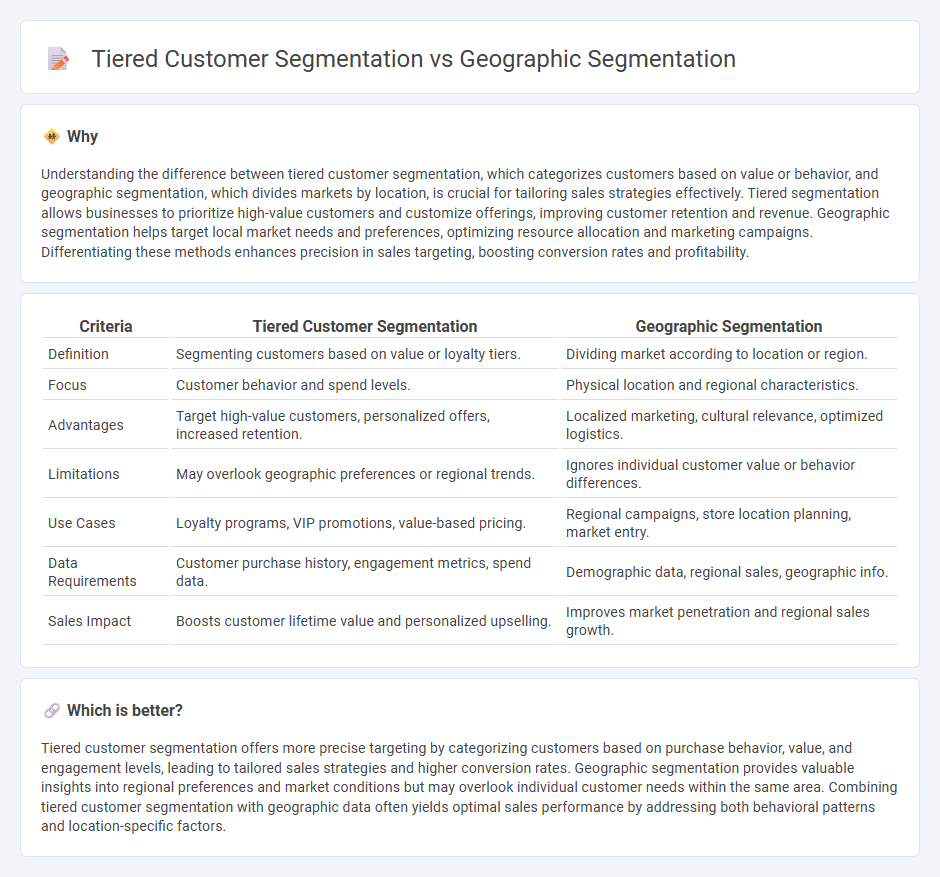 Tiered Customer Segmentation vs Geographic Segmentation

Why

Understanding the difference between tiered customer segmentation, which categorizes customers based on value or behavior, and geographic segmentation, which divides markets by location, is crucial for tailoring sales strategies effectively. Tiered segmentation allows businesses to prioritize high-value customers and customize offerings, improving customer retention and revenue. Geographic segmentation helps target local market needs and preferences, optimizing resource allocation and marketing campaigns. Differentiating these methods enhances precision in sales targeting, boosting conversion rates and profitability.

| Criteria | Tiered Customer Segmentation | Geographic Segmentation |
|---|---|---|
| Definition | Segmenting customers based on value or loyalty tiers. | Dividing market according to location or region. |
| Focus | Customer behavior and spend levels. | Physical location and regional characteristics. |
| Advantages | Target high-value customers, personalized offers, increased retention. | Localized marketing, cultural relevance, optimized logistics. |
| Limitations | May overlook geographic preferences or regional trends. | Ignores individual customer value or behavior differences. |
| Use Cases | Loyalty programs, VIP promotions, value-based pricing. | Regional campaigns, store location planning, market entry. |
| Data Requirements | Customer purchase history, engagement metrics, spend data. | Demographic data, regional sales, geographic info. |
| Sales Impact | Boosts customer lifetime value and personalized upselling. | Improves market penetration and regional sales growth. |

Which is better?

Tiered customer segmentation offers more precise targeting by categorizing customers based on purchase behavior, value, and engagement levels, leading to tailored sales strategies and higher conversion rates. Geographic segmentation provides valuable insights into regional preferences and market conditions but may overlook individual customer needs within the same area. Combining tiered customer segmentation with geographic data often yields optimal sales performance by addressing both behavioral patterns and location-specific factors.