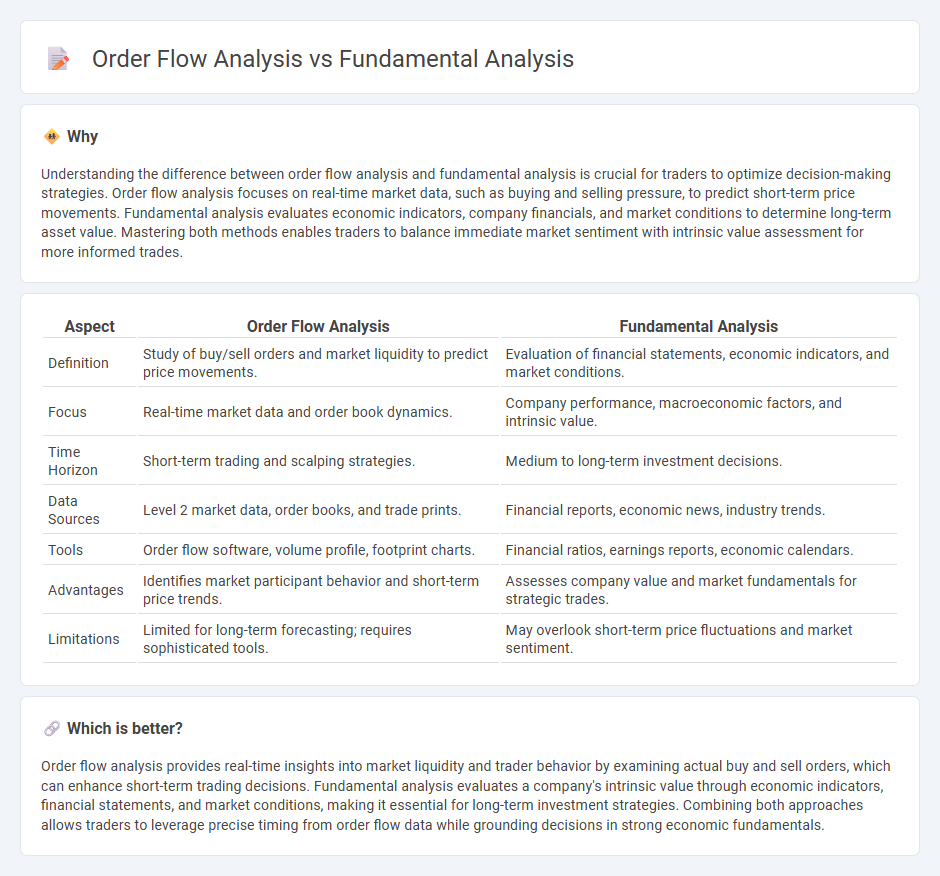 Order Flow Analysis vs Fundamental Analysis

Why

Understanding the difference between order flow analysis and fundamental analysis is crucial for traders to optimize decision-making strategies. Order flow analysis focuses on real-time market data, such as buying and selling pressure, to predict short-term price movements. Fundamental analysis evaluates economic indicators, company financials, and market conditions to determine long-term asset value. Mastering both methods enables traders to balance immediate market sentiment with intrinsic value assessment for more informed trades.

| Aspect | Order Flow Analysis | Fundamental Analysis |
|---|---|---|
| Definition | Study of buy/sell orders and market liquidity to predict price movements. | Evaluation of financial statements, economic indicators, and market conditions. |
| Focus | Real-time market data and order book dynamics. | Company performance, macroeconomic factors, and intrinsic value. |
| Time Horizon | Short-term trading and scalping strategies. | Medium to long-term investment decisions. |
| Data Sources | Level 2 market data, order books, and trade prints. | Financial reports, economic news, industry trends. |
| Tools | Order flow software, volume profile, footprint charts. | Financial ratios, earnings reports, economic calendars. |
| Advantages | Identifies market participant behavior and short-term price trends. | Assesses company value and market fundamentals for strategic trades. |
| Limitations | Limited for long-term forecasting; requires sophisticated tools. | May overlook short-term price fluctuations and market sentiment. |

Which is better?

Order flow analysis provides real-time insights into market liquidity and trader behavior by examining actual buy and sell orders, which can enhance short-term trading decisions. Fundamental analysis evaluates a company's intrinsic value through economic indicators, financial statements, and market conditions, making it essential for long-term investment strategies. Combining both approaches allows traders to leverage precise timing from order flow data while grounding decisions in strong economic fundamentals.