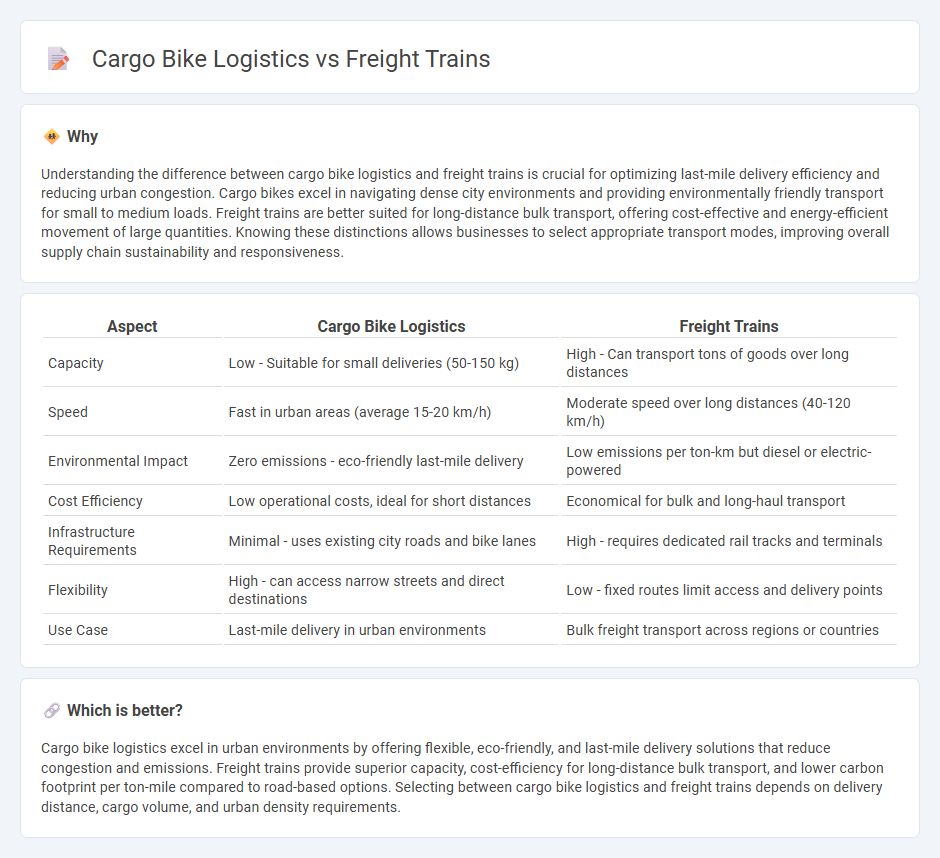 Cargo Bike Logistics vs Freight Trains

Why

Understanding the difference between cargo bike logistics and freight trains is crucial for optimizing last-mile delivery efficiency and reducing urban congestion. Cargo bikes excel in navigating dense city environments and providing environmentally friendly transport for small to medium loads. Freight trains are better suited for long-distance bulk transport, offering cost-effective and energy-efficient movement of large quantities. Knowing these distinctions allows businesses to select appropriate transport modes, improving overall supply chain sustainability and responsiveness.

| Aspect | Cargo Bike Logistics | Freight Trains |
|---|---|---|
| Capacity | Low - Suitable for small deliveries (50-150 kg) | High - Can transport tons of goods over long distances |
| Speed | Fast in urban areas (average 15-20 km/h) | Moderate speed over long distances (40-120 km/h) |
| Environmental Impact | Zero emissions - eco-friendly last-mile delivery | Low emissions per ton-km but diesel or electric-powered |
| Cost Efficiency | Low operational costs, ideal for short distances | Economical for bulk and long-haul transport |
| Infrastructure Requirements | Minimal - uses existing city roads and bike lanes | High - requires dedicated rail tracks and terminals |
| Flexibility | High - can access narrow streets and direct destinations | Low - fixed routes limit access and delivery points |
| Use Case | Last-mile delivery in urban environments | Bulk freight transport across regions or countries |

Which is better?

Cargo bike logistics excel in urban environments by offering flexible, eco-friendly, and last-mile delivery solutions that reduce congestion and emissions. Freight trains provide superior capacity, cost-efficiency for long-distance bulk transport, and lower carbon footprint per ton-mile compared to road-based options. Selecting between cargo bike logistics and freight trains depends on delivery distance, cargo volume, and urban density requirements.